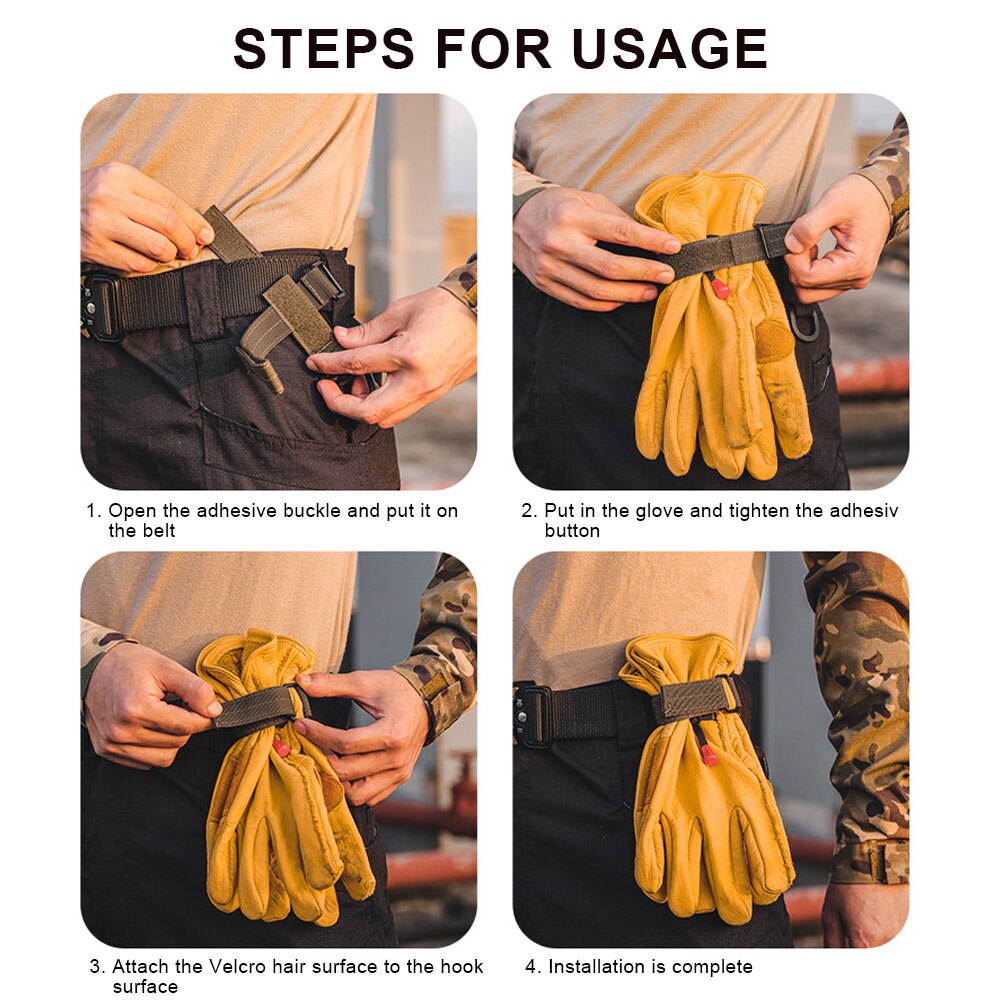 STEPS FOR USAGE

1. Open the adhesive buckle and put it on the belt

2. Put in the glove and tighten the adhesiv button

3. Attach the Velcro hair surface to the hook surface

4. Installation is complete