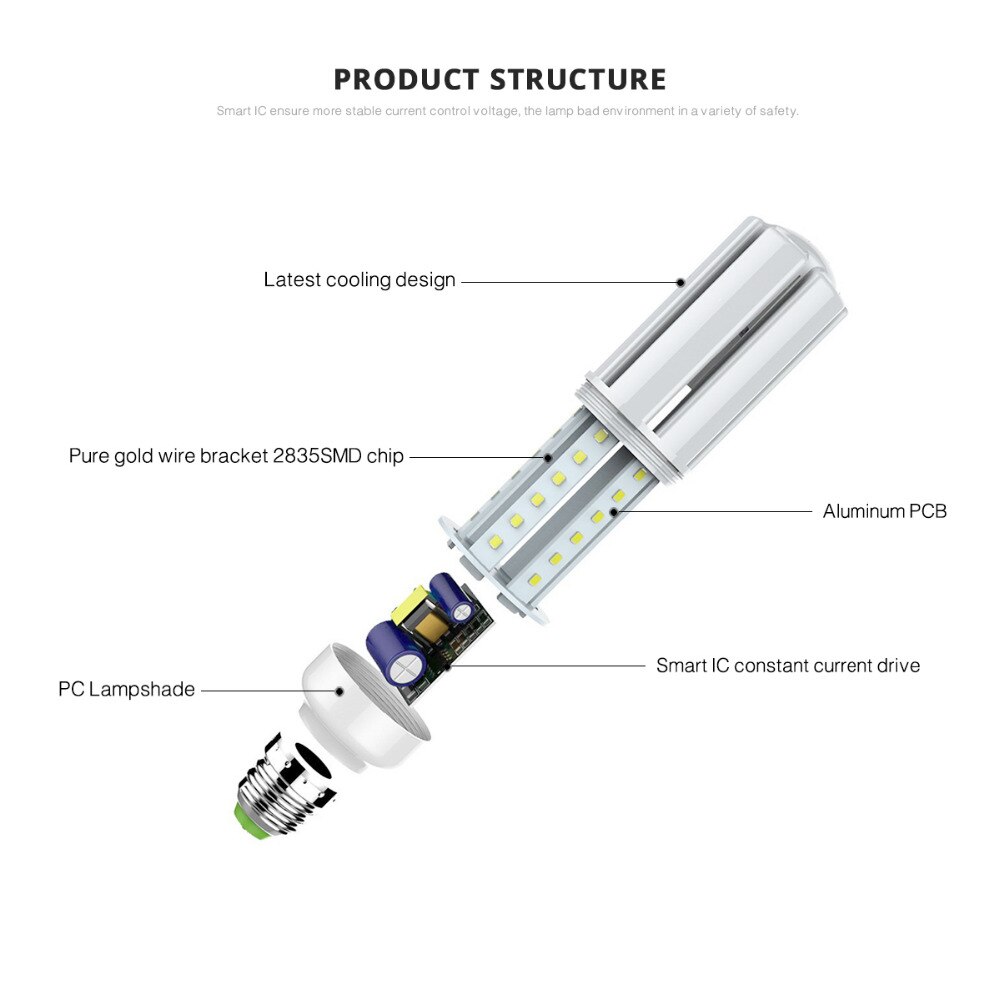 PRODUCT STRUCTURE

Smart IC ensure more stable current control voltage, the lamp bad environment in a variety of safety.

Latest cooling design

Pure gold wire bracket 2835SMD chip

Aluminum PCB

Smart IC constant current drive

PC Lampshade