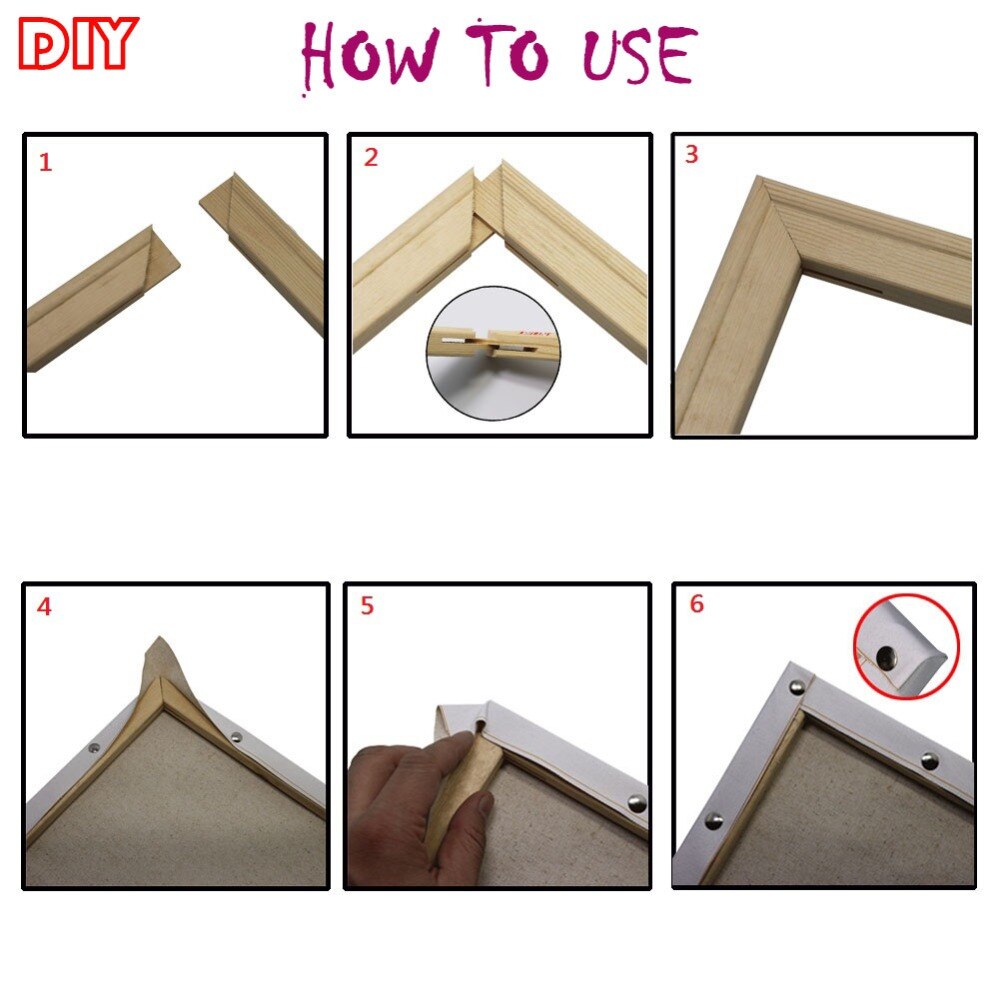 DIY HOW TO USE

1

2

3

4

5

6