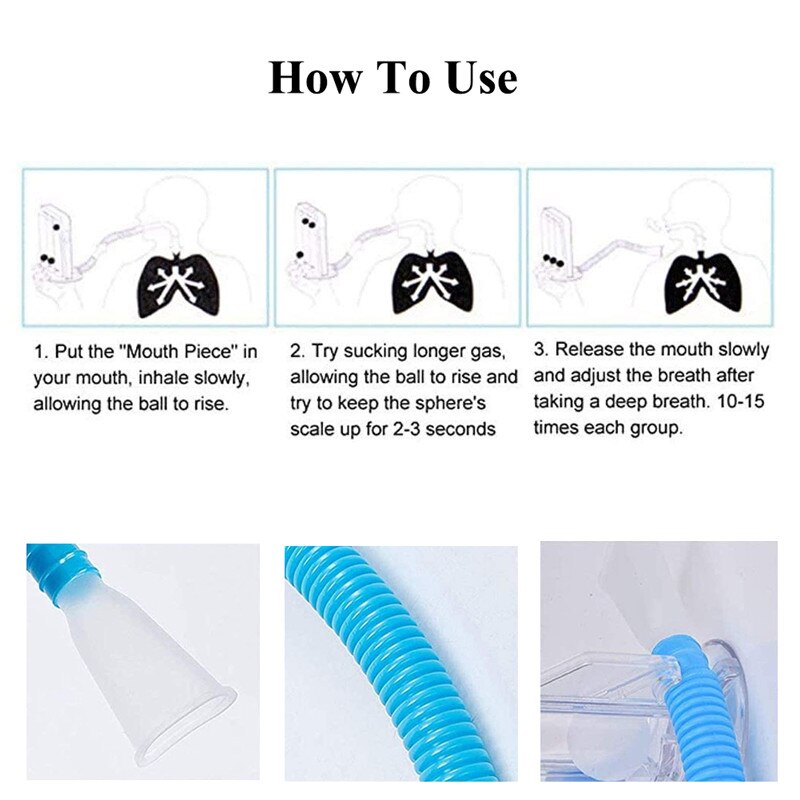 How To Use

1. Put the "Mouth Piece" in your mouth, inhale slowly, allowing the ball to rise.

2. Try sucking longer gas, allowing the ball to rise and try to keep the sphere's scale up for 2-3 seconds

3. Release the mouth slowly and adjust the breath after taking a deep breath. 10-15 times each group.