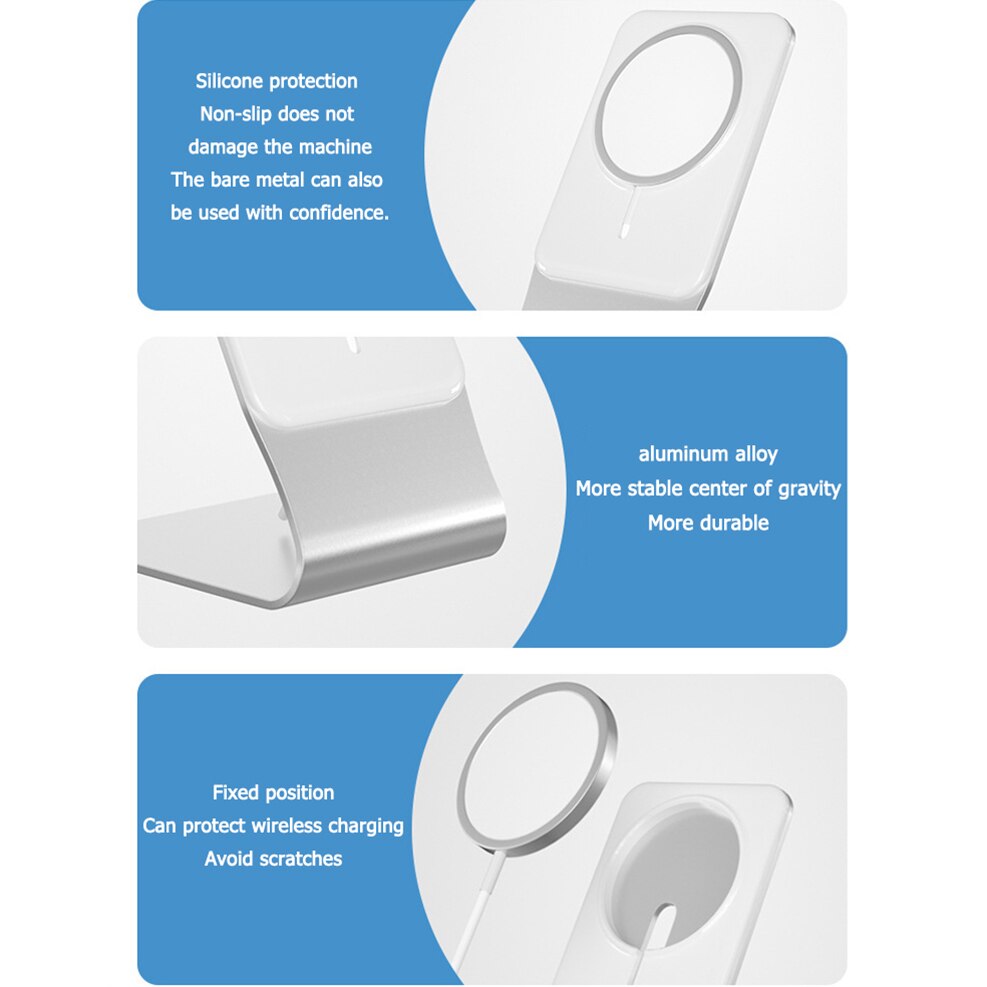 Silicone protection
Non-slip does not
damage the machine
The bare metal can also
be used with confidence.

aluminum alloy
More stable center of gravity
More durable

Fixed position
Can protect wireless charging
Avoid scratches