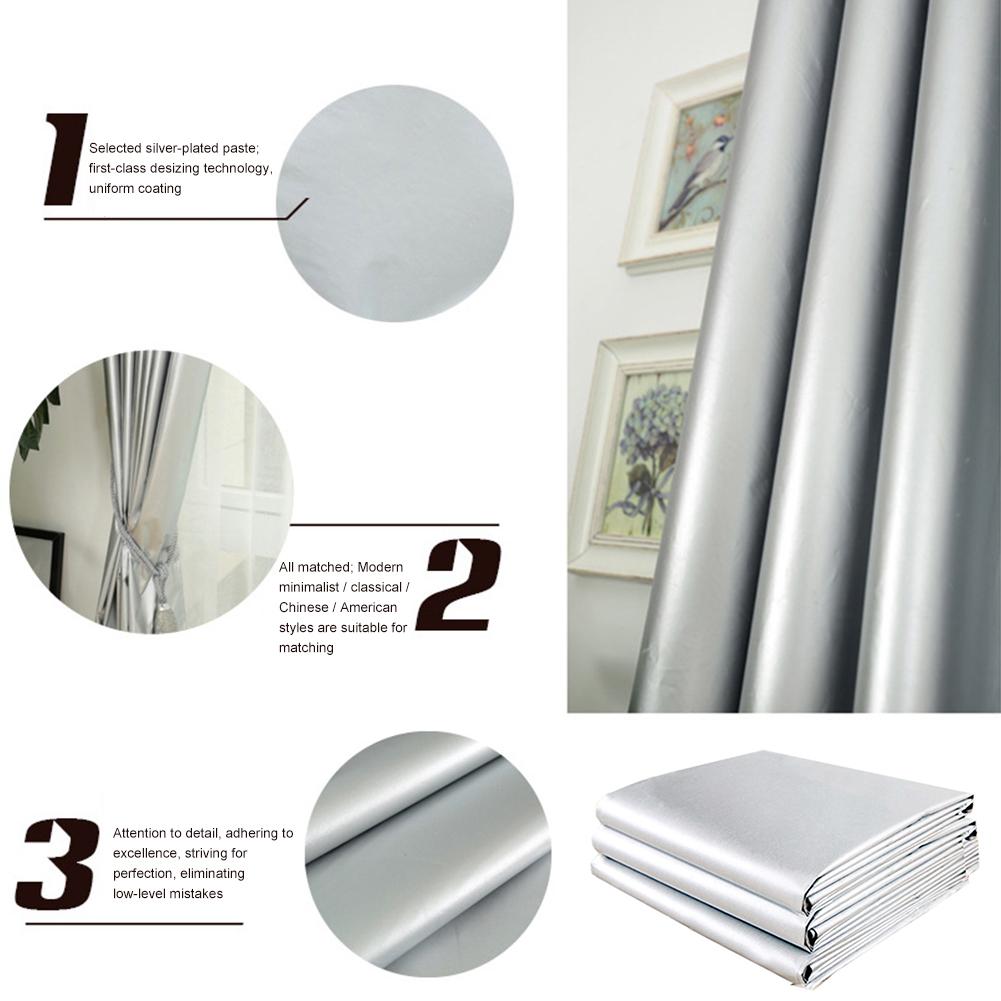 1

Selected silver-plated paste; first-class desizing technology, uniform coating

2

All matched; Modern minimalist / classical / Chinese / American styles are suitable for matching

3

Attention to detail, adhering to excellence, striving for perfection, eliminating low-level mistakes