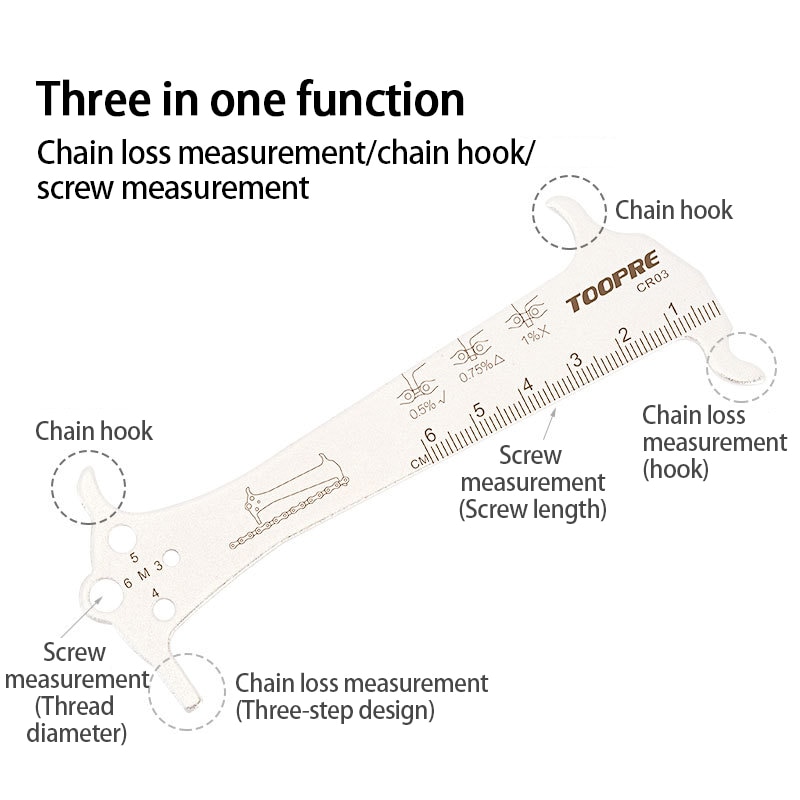 Three in one function

Chain loss measurement/chain hook/ screw measurement

Chain hook

TOOPRE
CR03

1%X

0.75%△

0.5%√

1 2 3 4 5 6
CM

Chain loss measurement (hook)

Screw measurement (Screw length)

Chain hook

5
6 M 3
4

Screw measurement (Thread diameter)

Chain loss measurement (Three-step design)