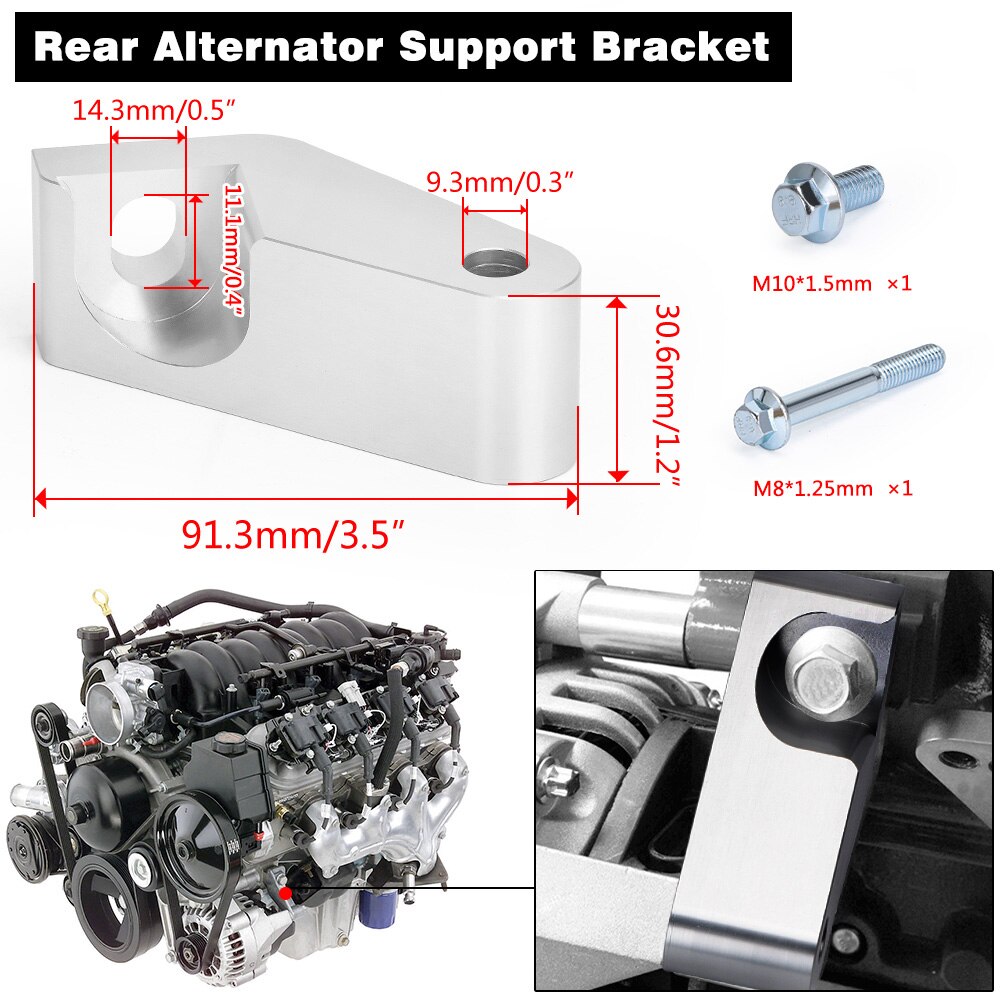 Rear Alternator Support Bracket

14.3mm/0.5″

11.1mm/0.4″

9.3mm/0.3″

30.6mm/1.2″

91.3mm/3.5″

M10*1.5mm ×1

M8*1.25mm ×1