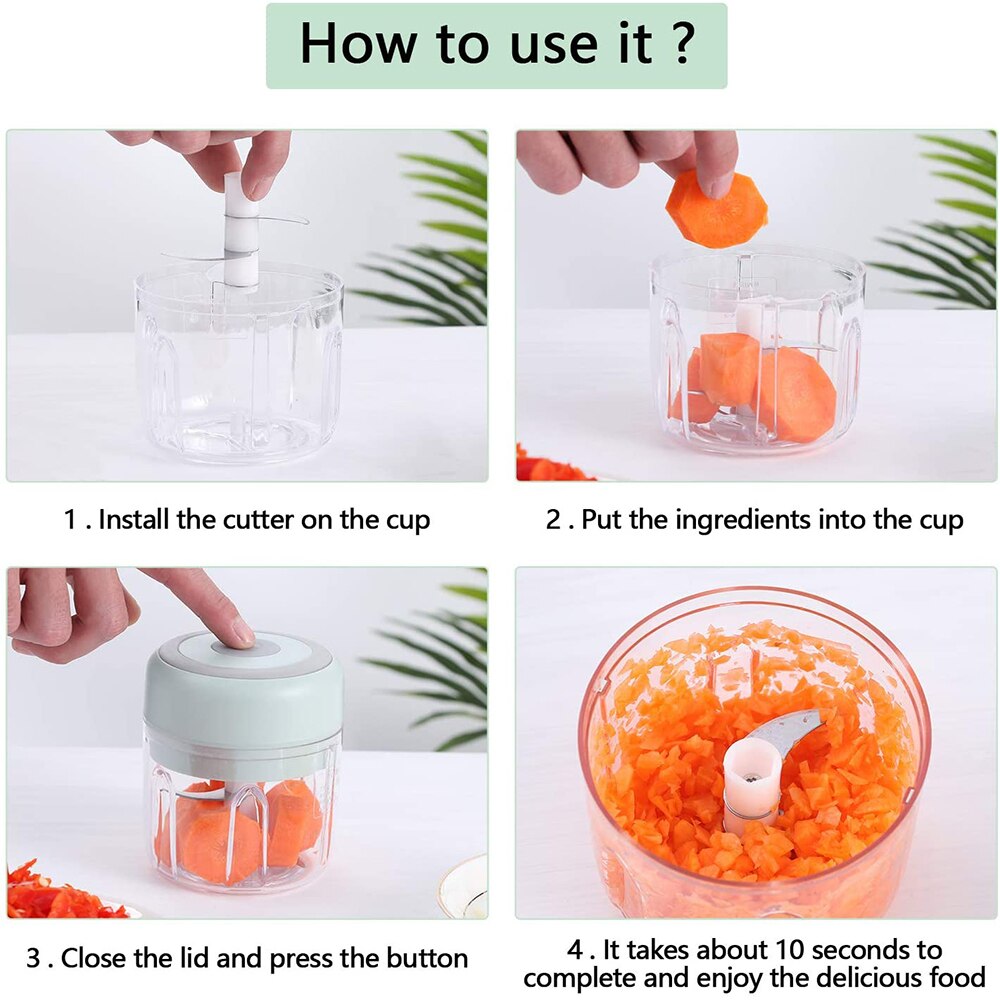 How to use it ?

1 . Install the cutter on the cup

2 . Put the ingredients into the cup

3 . Close the lid and press the button

4 . It takes about 10 seconds to complete and enjoy the delicious food