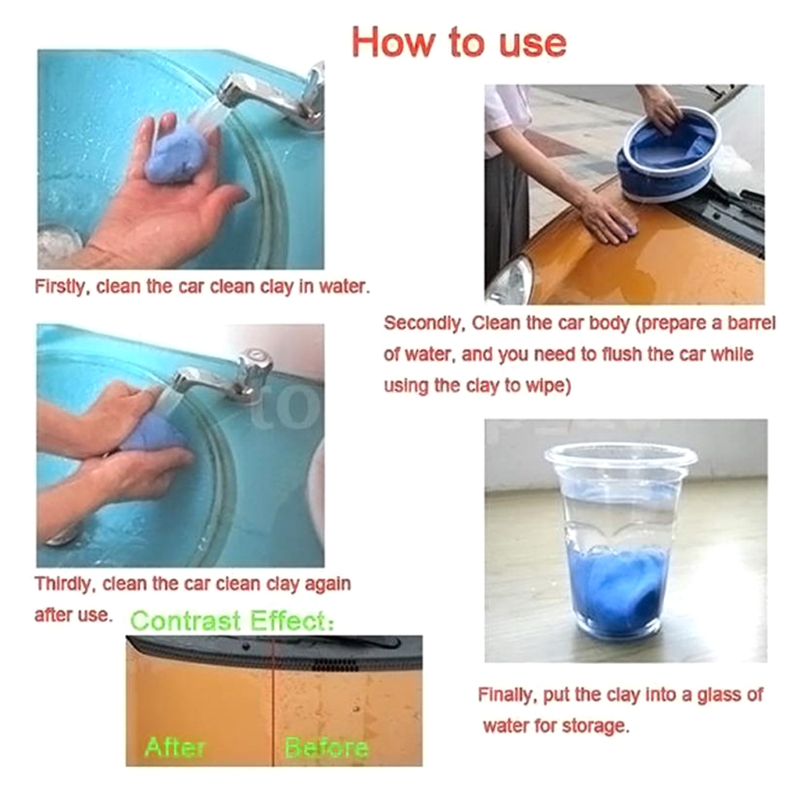 How to use

Firstly, clean the car clean clay in water.

Secondly, Clean the car body (prepare a barrel of water, and you need to flush the car while using the clay to wipe)

Thirdly, clean the car clean clay again after use.

Contrast Effect:

After

Before

Finally, put the clay into a glass of water for storage.