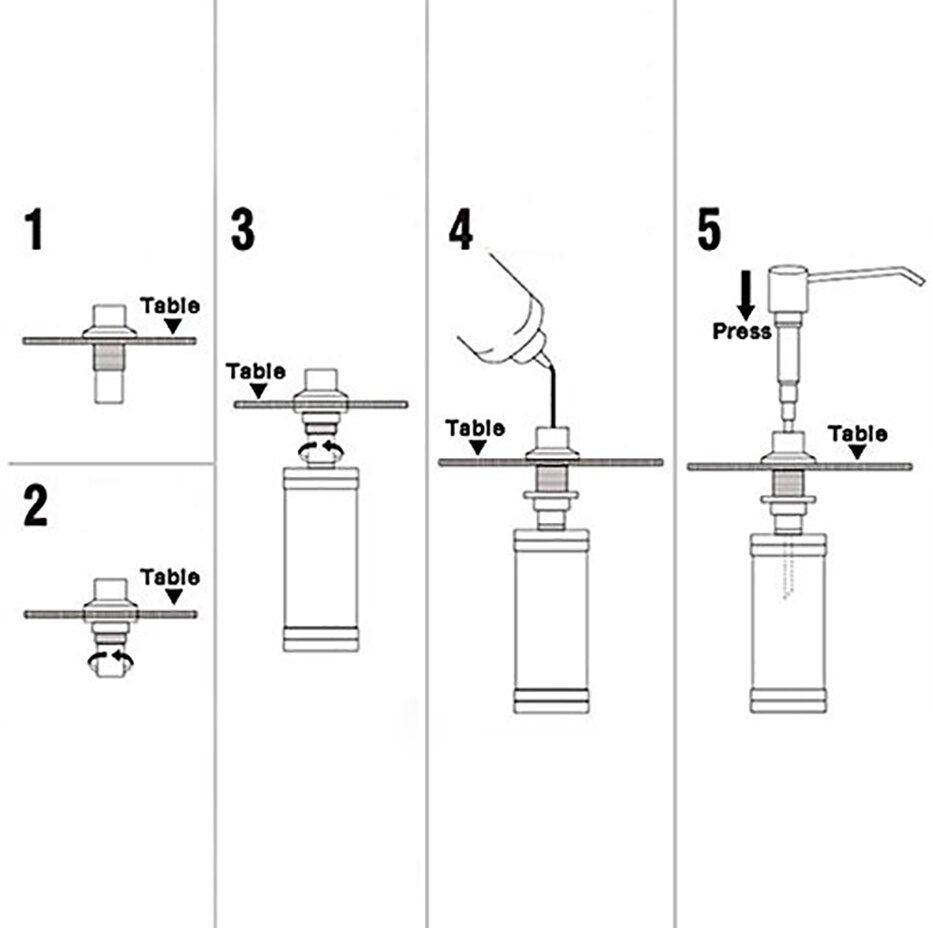 1

Table

2

Table

3

Table

4

Table

5

Press

Table