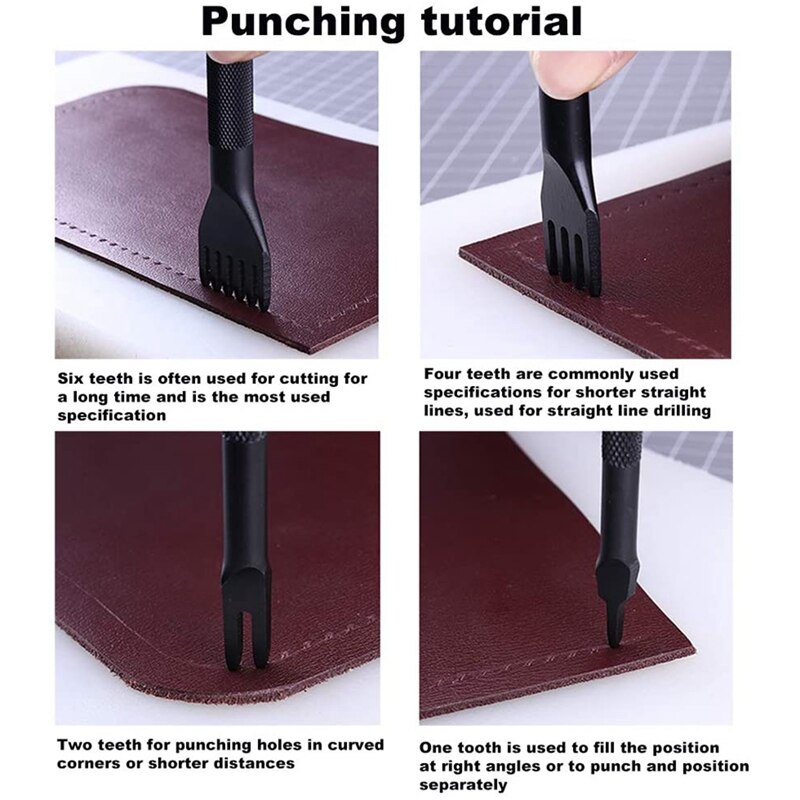 Punching tutorial

Six teeth is often used for cutting for a long time and is the most used specification

Four teeth are commonly used specifications for shorter straight lines, used for straight line drilling

Two teeth for punching holes in curved corners or shorter distances

One tooth is used to fill the position at right angles or to punch and position separately