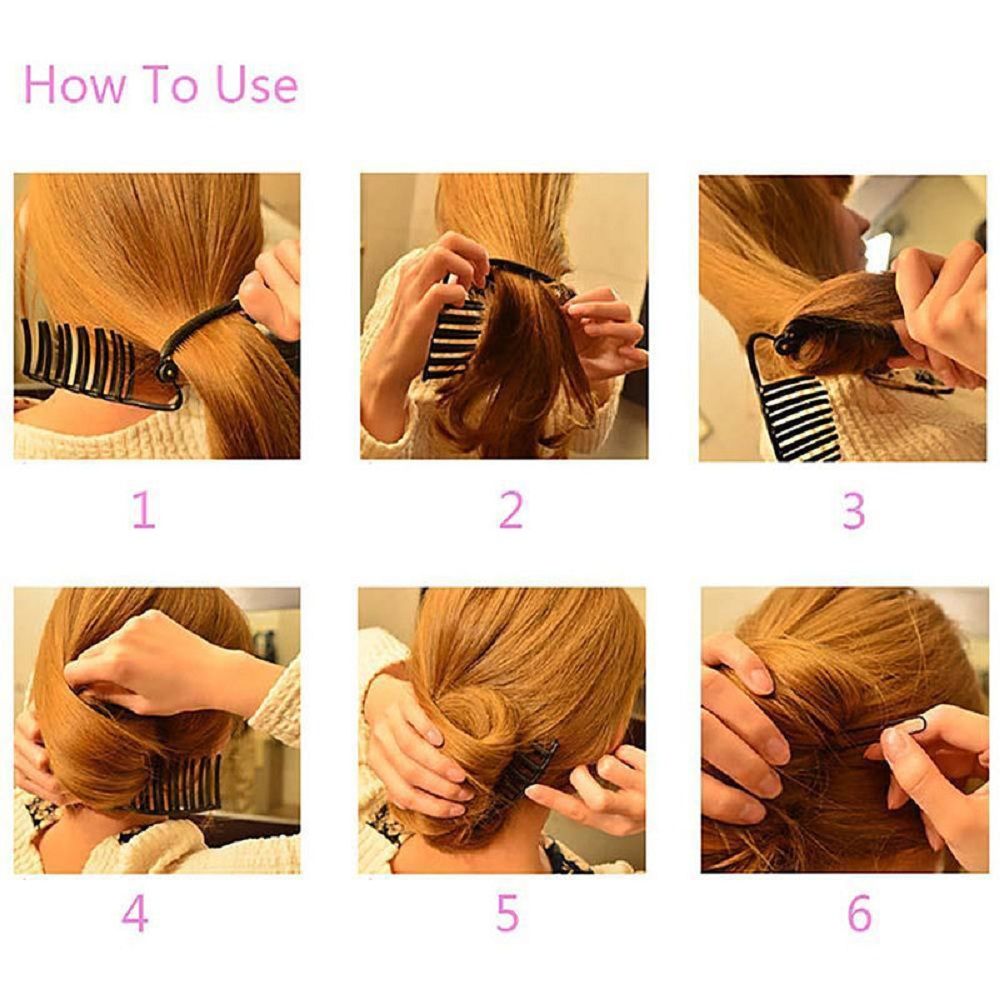 How To Use

1

2

3

4

5

6