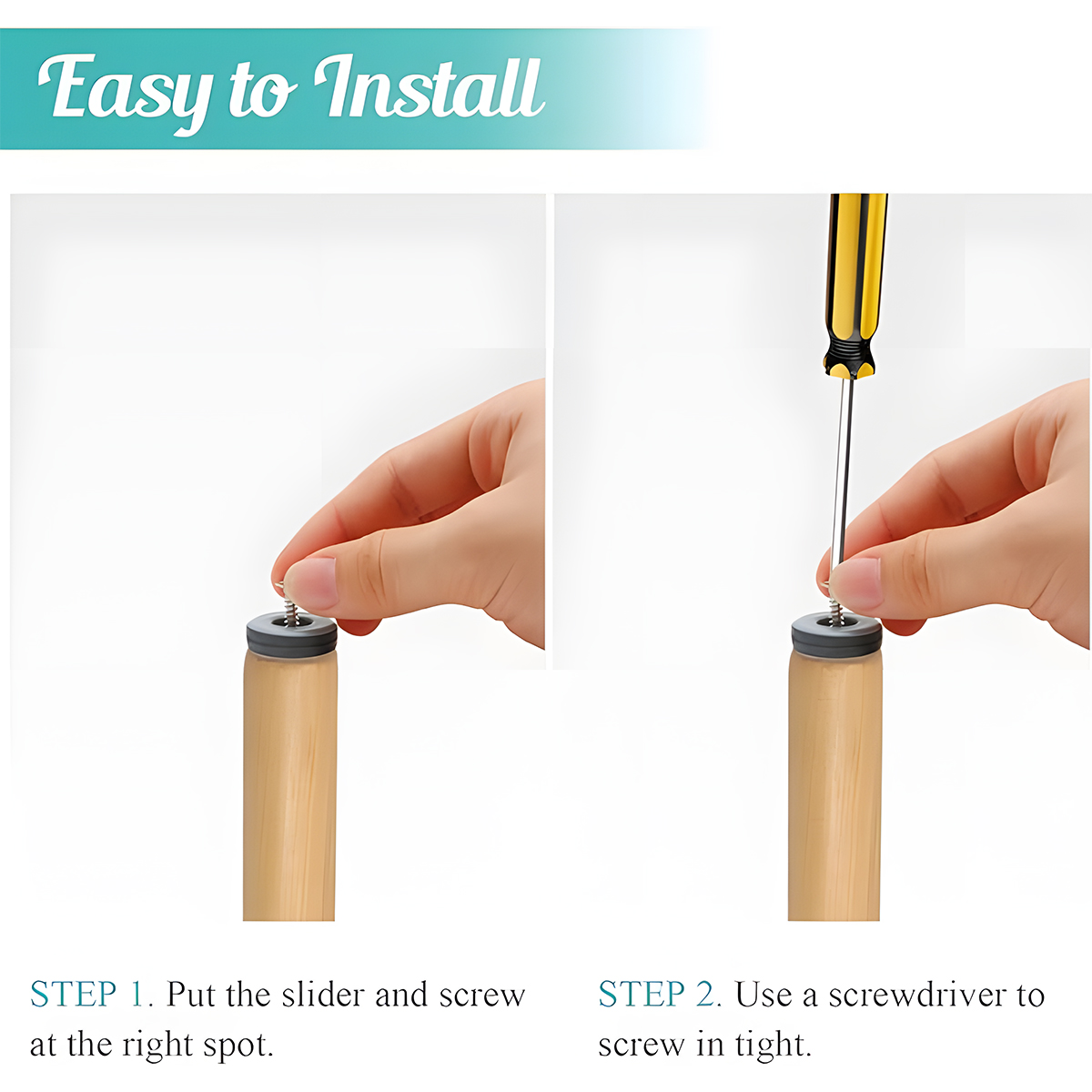 Easy to Install

STEP 1. Put the slider and screw at the right spot.

STEP 2. Use a screwdriver to screw in tight.