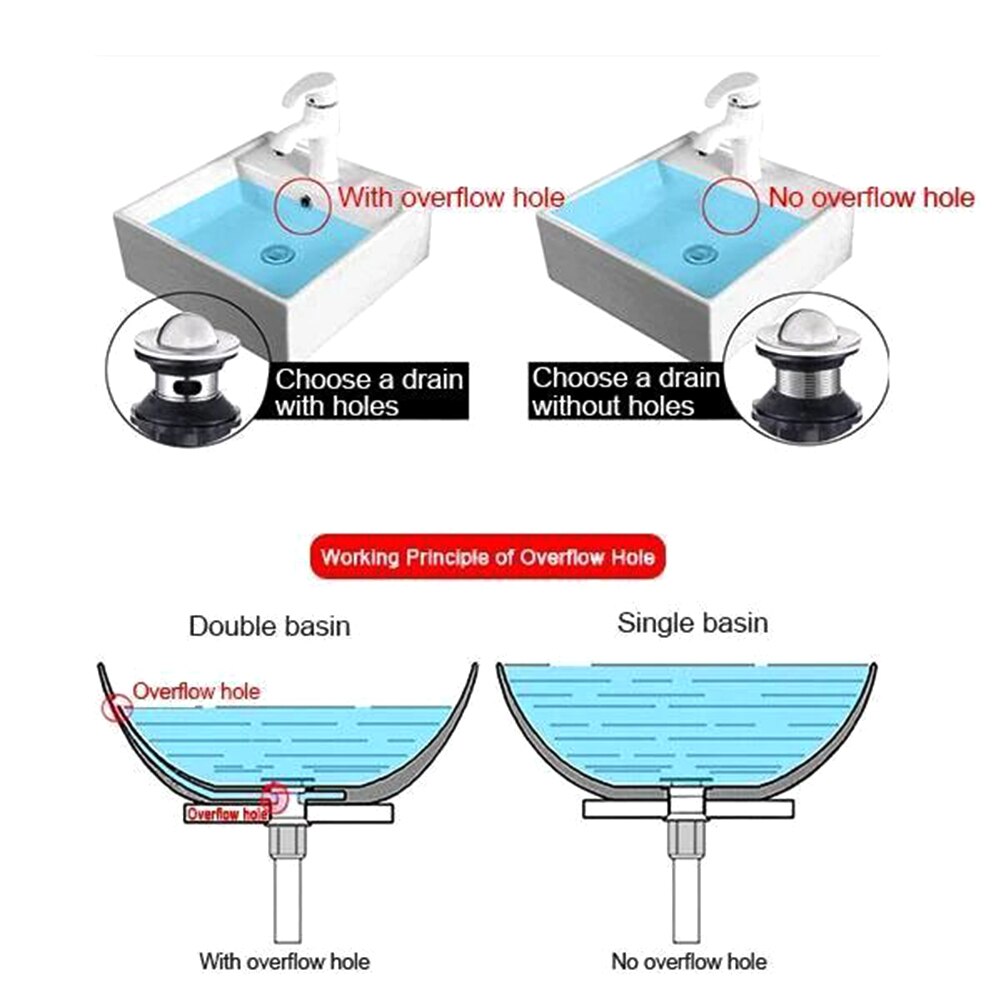 With overflow hole

No overflow hole

Choose a drain with holes

Choose a drain without holes

Working Principle of Overflow Hole

Double basin

Single basin

Overflow hole

Overflow hole

With overflow hole

No overflow hole