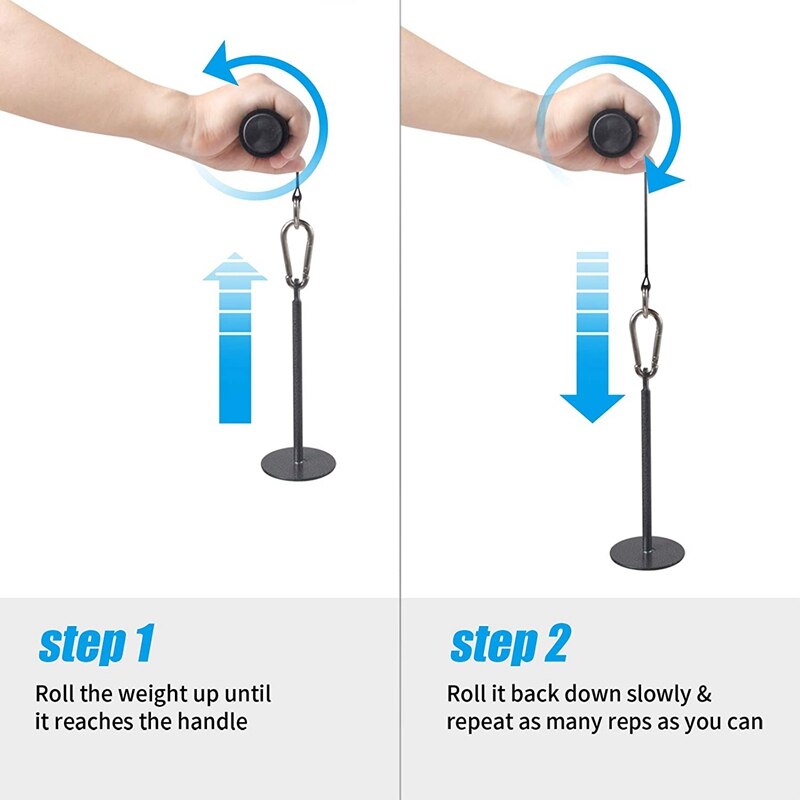 step 1

Roll the weight up until it reaches the handle

step 2

Roll it back down slowly & repeat as many reps as you can