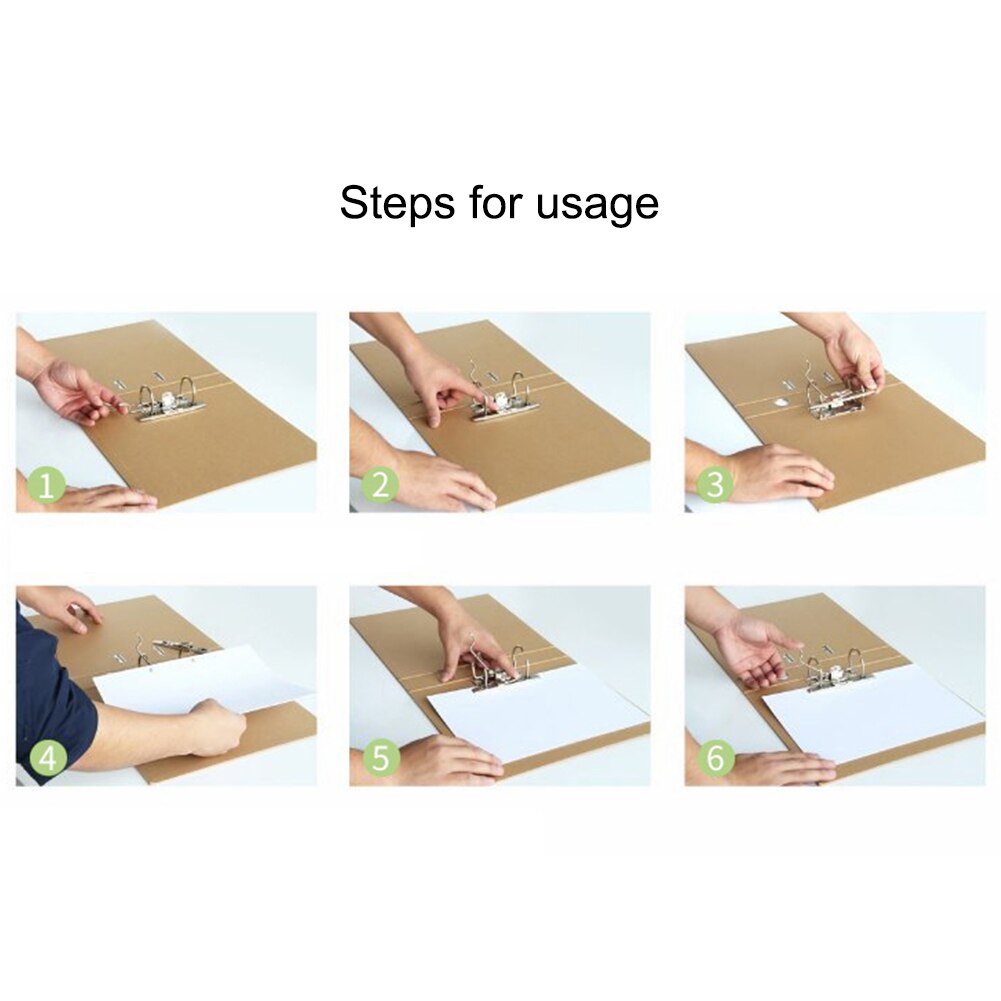 Steps for usage

1

2

3

4

5

6