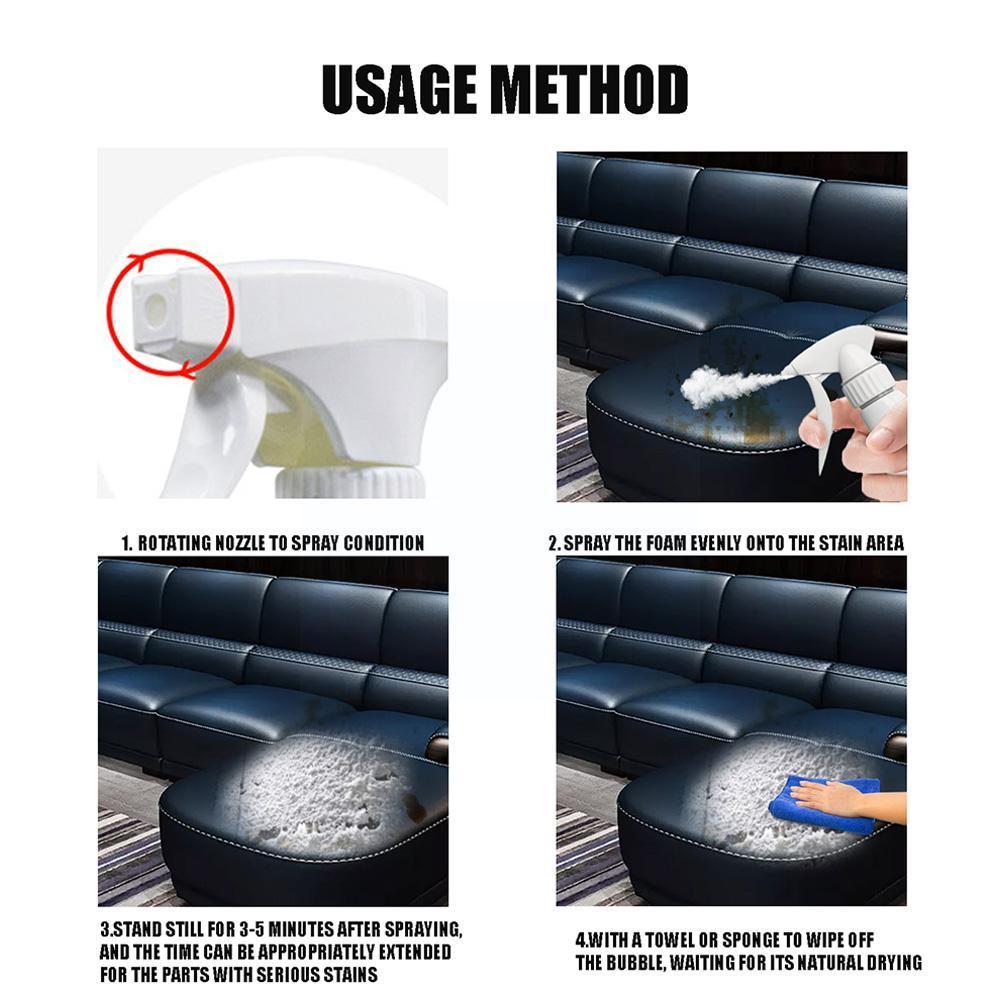 USAGE METHOD

1. ROTATING NOZZLE TO SPRAY CONDITION

2. SPRAY THE FOAM EVENLY ONTO THE STAIN AREA

3.STAND STILL FOR 3-5 MINUTES AFTER SPRAYING, AND THE TIME CAN BE APPROPRIATELY EXTENDED FOR THE PARTS WITH SERIOUS STAINS

4.WITH A TOWEL OR SPONGE TO WIPE OFF THE BUBBLE, WAITING FOR ITS NATURAL DRYING