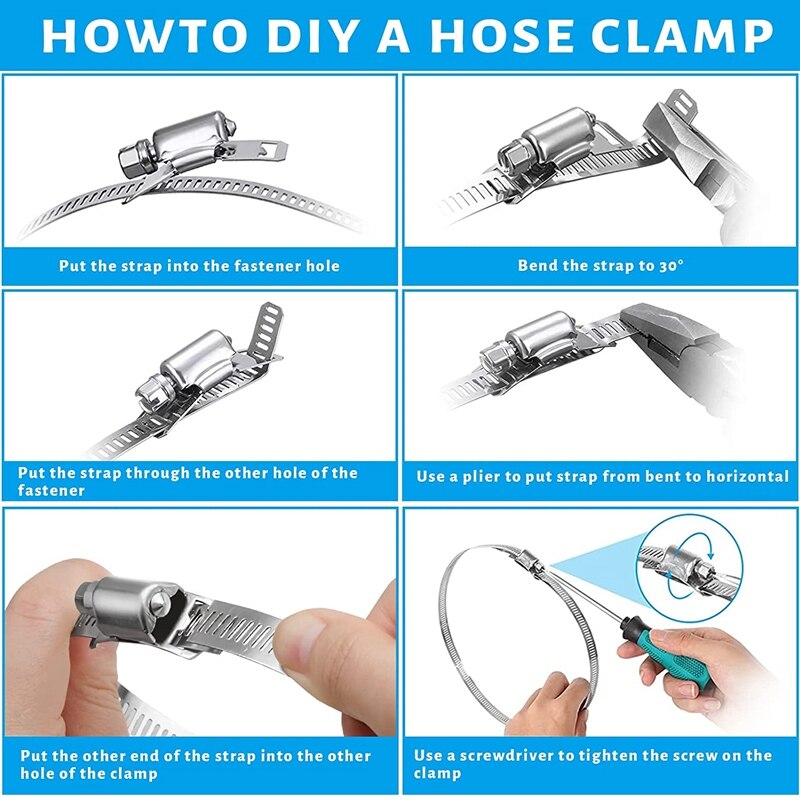 HOWTO DIY A HOSE CLAMP

Put the strap into the fastener hole

Bend the strap to 30°

Put the strap through the other hole of the fastener

Use a plier to put strap from bent to horizontal

Put the other end of the strap into the other hole of the clamp

Use a screwdriver to tighten the screw on the clamp