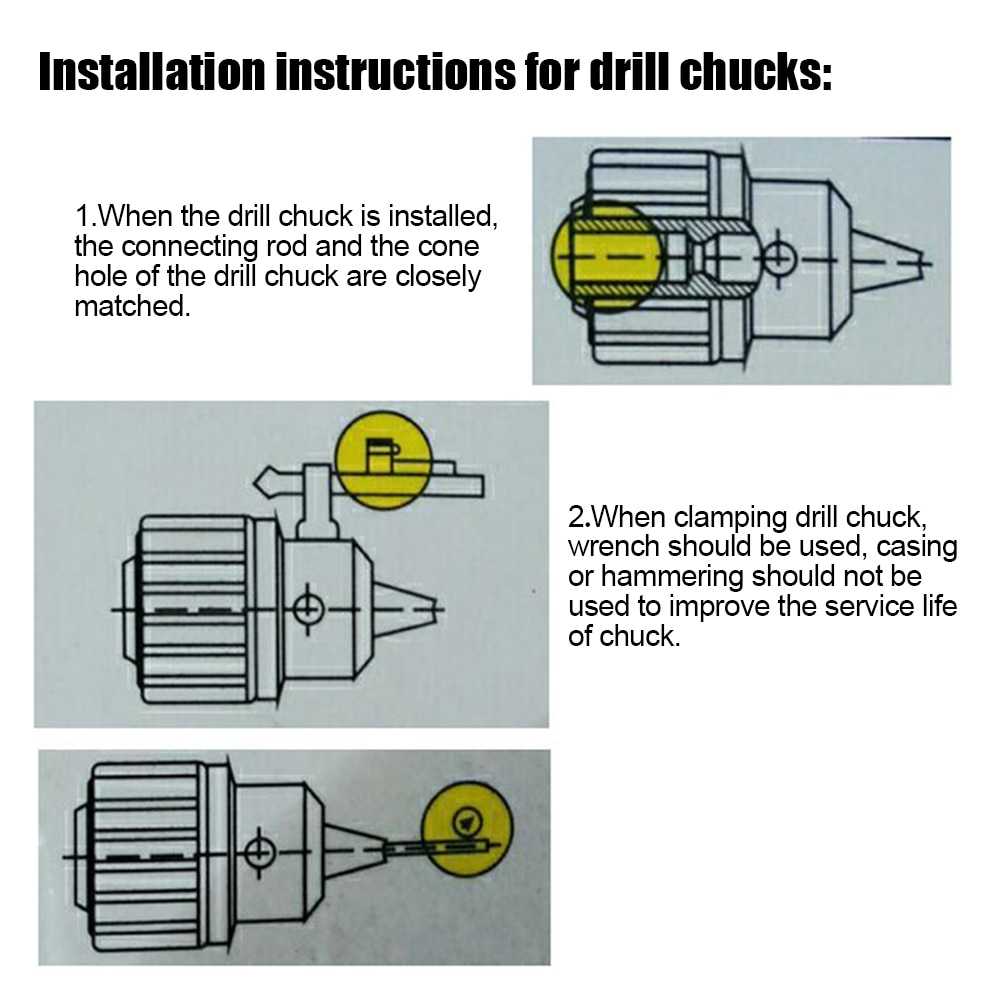 Installation instructions for drill chucks:

1.When the drill chuck is installed, the connecting rod and the cone hole of the drill chuck are closely matched.

2.When clamping drill chuck, wrench should be used, casing or hammering should not be used to improve the service life of chuck.