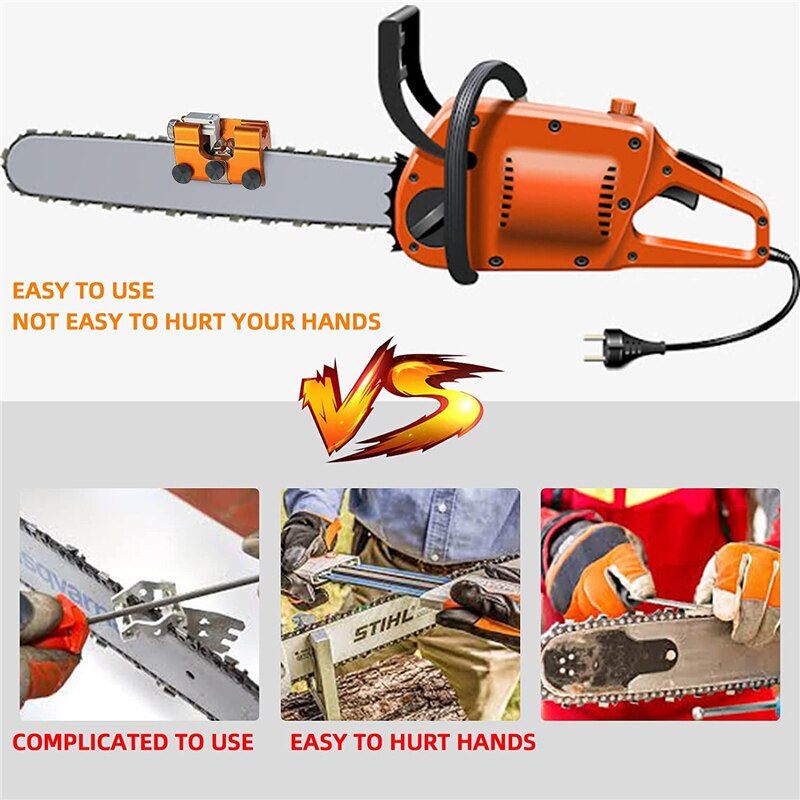 EASY TO USE
NOT EASY TO HURT YOUR HANDS

VS

sqvarn

STIHL

COMPLICATED TO USE EASY TO HURT HANDS