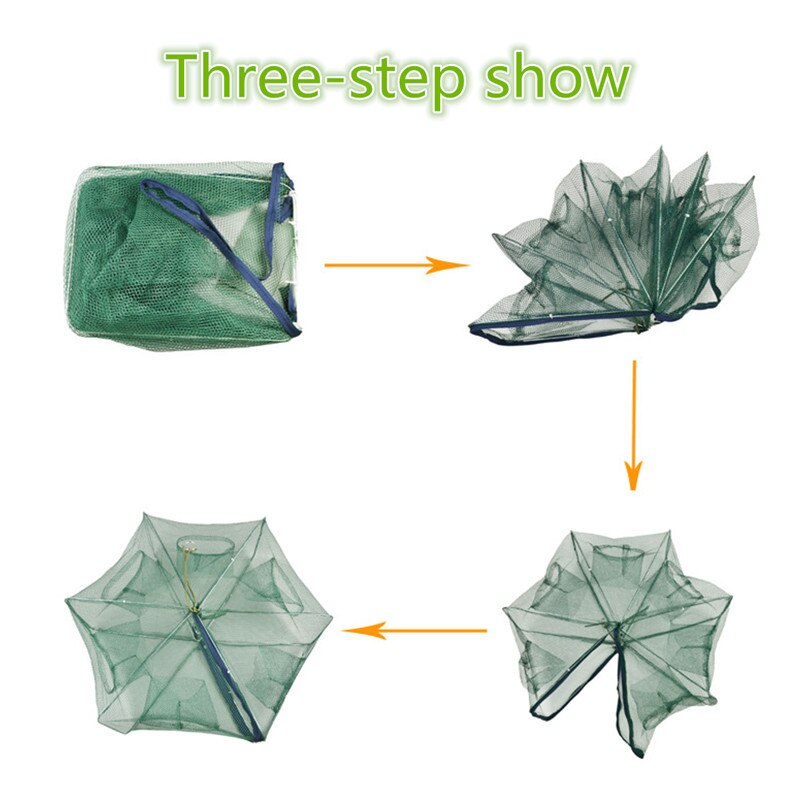 Three-step show