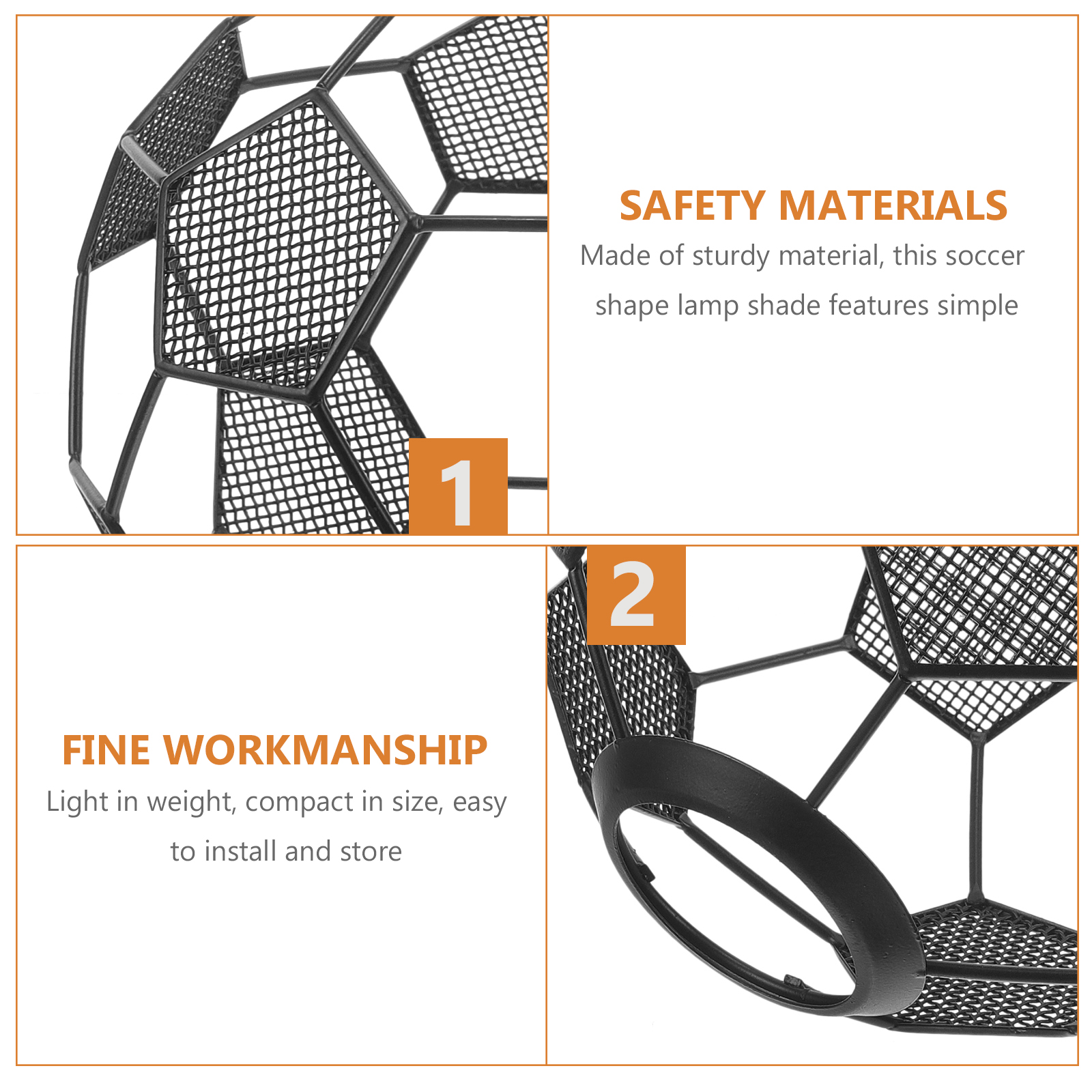 1

SAFETY MATERIALS

Made of sturdy material, this soccer shape lamp shade features simple

2

FINE WORKMANSHIP

Light in weight, compact in size, easy to install and store