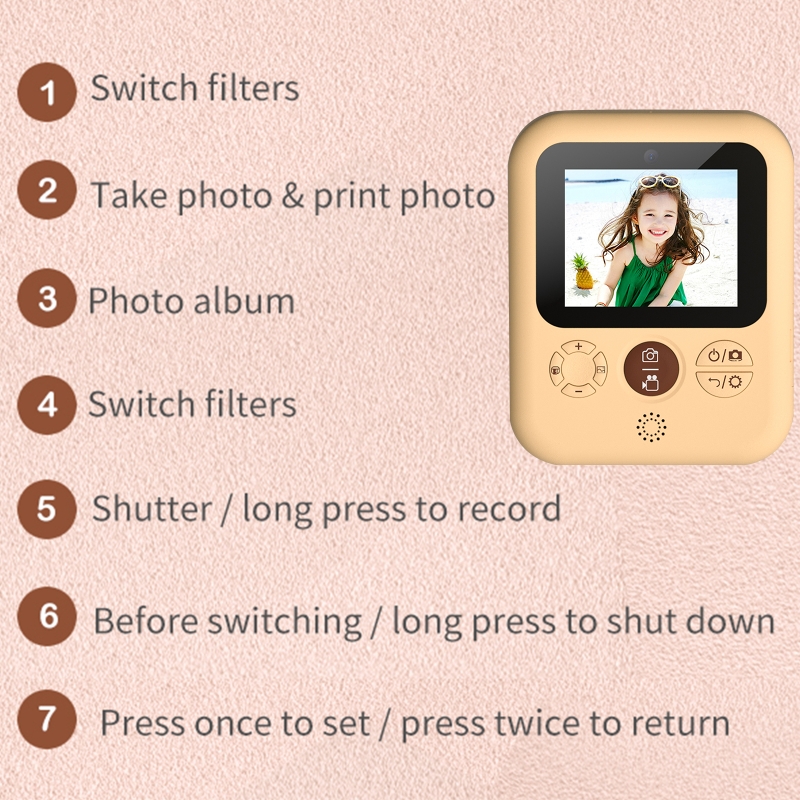 1 Switch filters

2 Take photo & print photo

3 Photo album

4 Switch filters

5 Shutter / long press to record

6 Before switching / long press to shut down

7 Press once to set / press twice to return

+

−