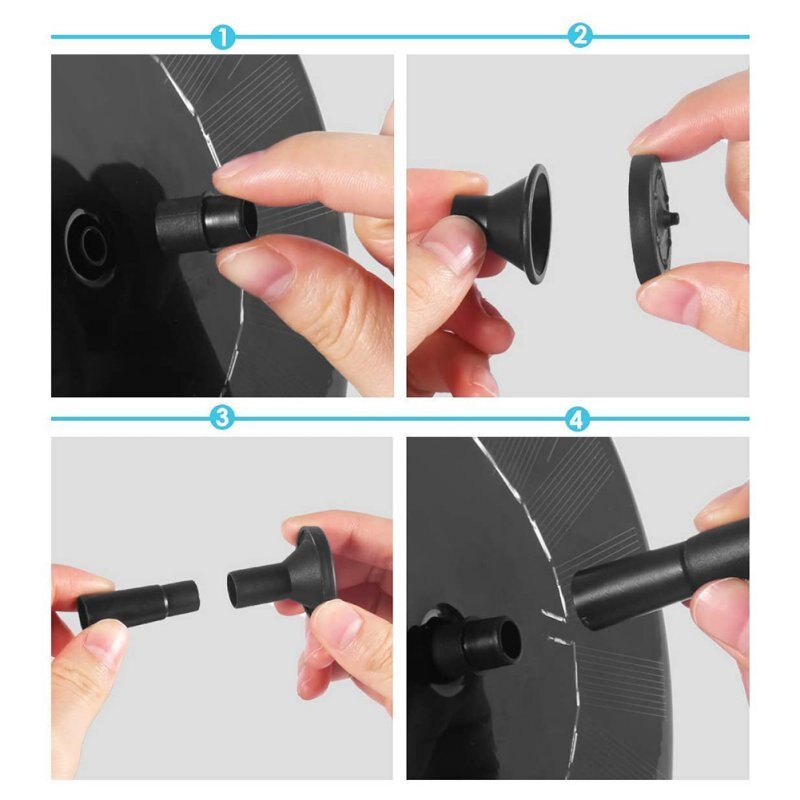 1

2

3

4