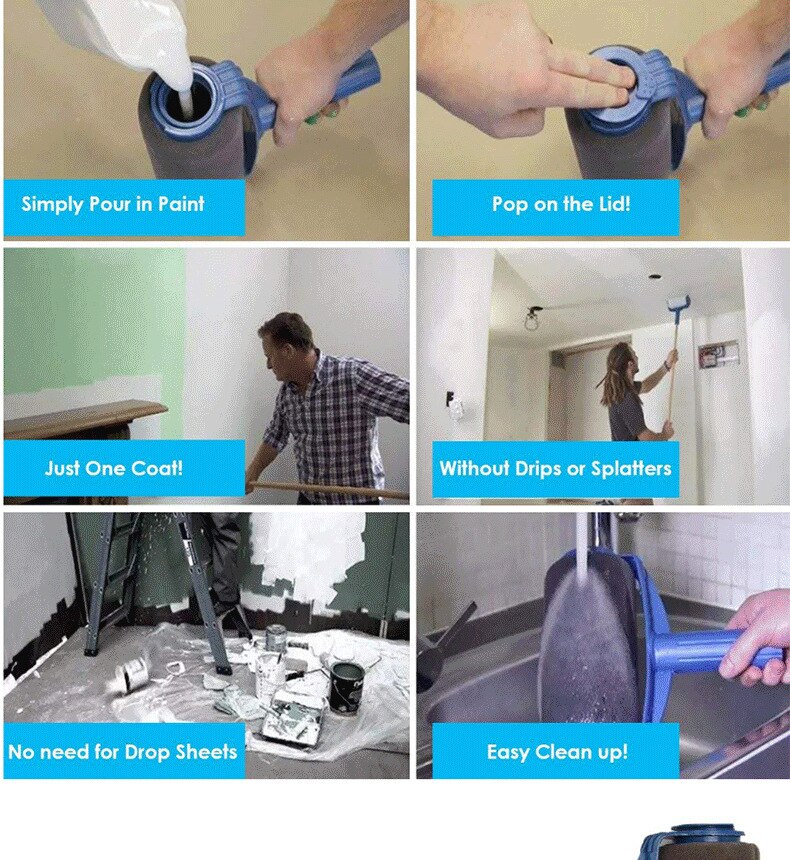 Simply Pour in Paint

Pop on the Lid!

Just One Coat!

Without Drips or Splatters

No need for Drop Sheets

Easy Clean up!