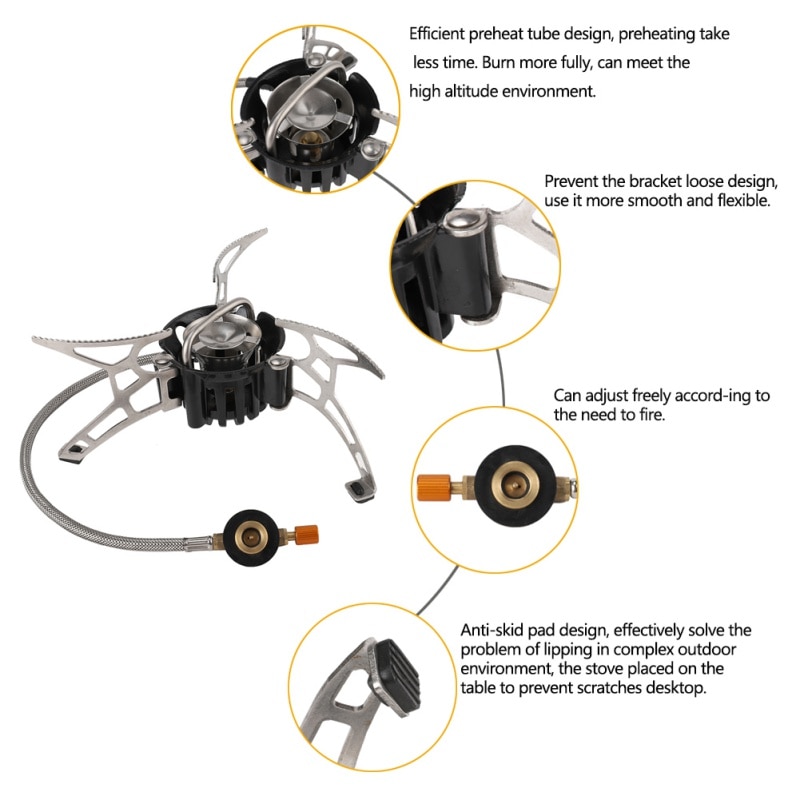 Efficient preheat tube design, preheating take less time. Burn more fully, can meet the high altitude environment.

Prevent the bracket loose design, use it more smooth and flexible.

Can adjust freely accord-ing to the need to fire.

Anti-skid pad design, effectively solve the problem of lipping in complex outdoor environment, the stove placed on the table to prevent scratches desktop.