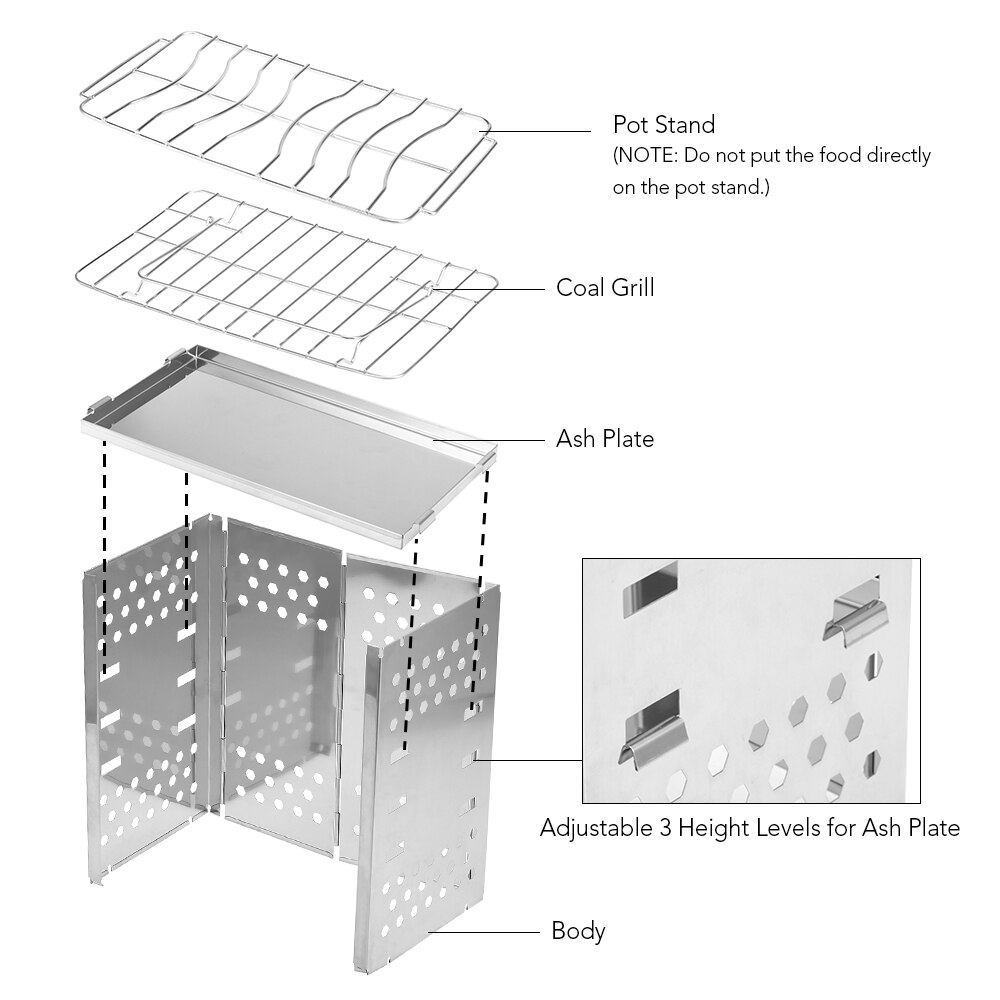 Pot Stand
(NOTE: Do not put the food directly on the pot stand.)

Coal Grill

Ash Plate

Adjustable 3 Height Levels for Ash Plate

Body