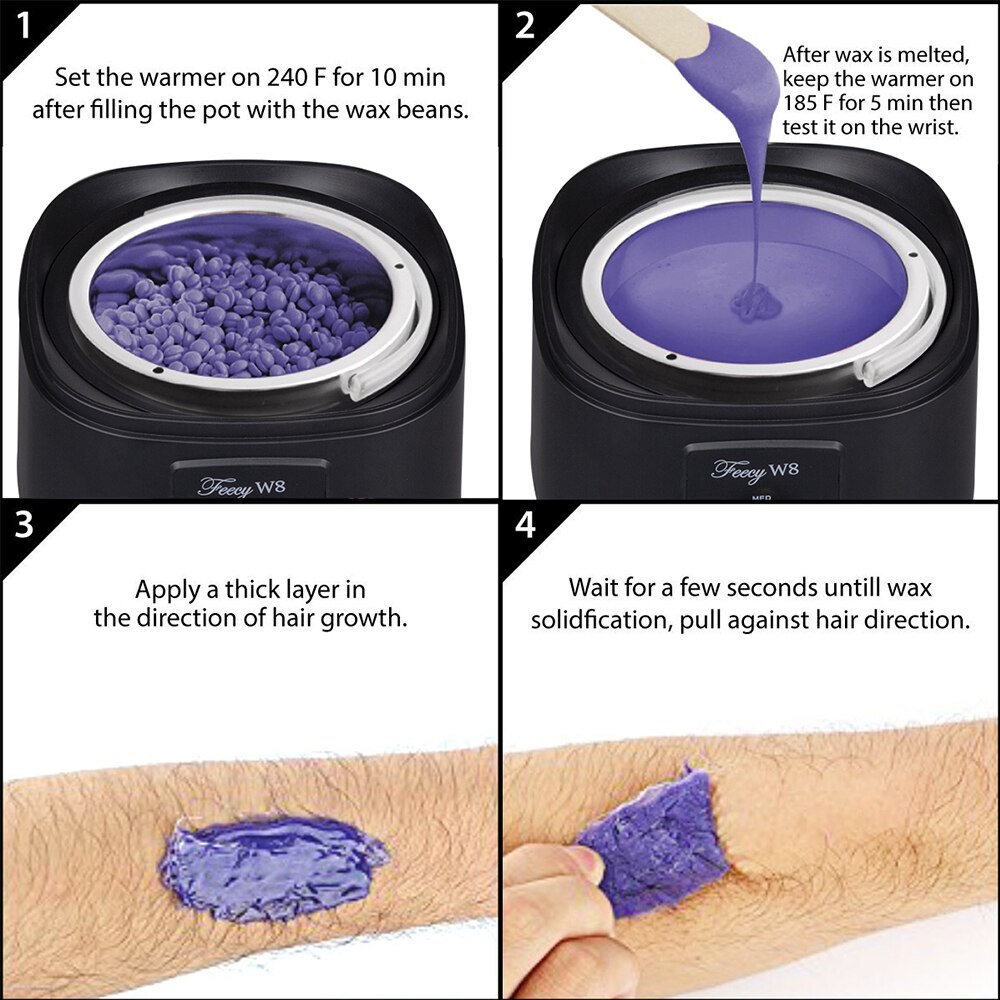 1

Set the warmer on 240 F for 10 min after filling the pot with the wax beans.

Feecy W8

2

After wax is melted, keep the warmer on 185 F for 5 min then test it on the wrist.

Feecy W8

MED

3

Apply a thick layer in the direction of hair growth.

4

Wait for a few seconds untill wax solidfication, pull against hair direction.