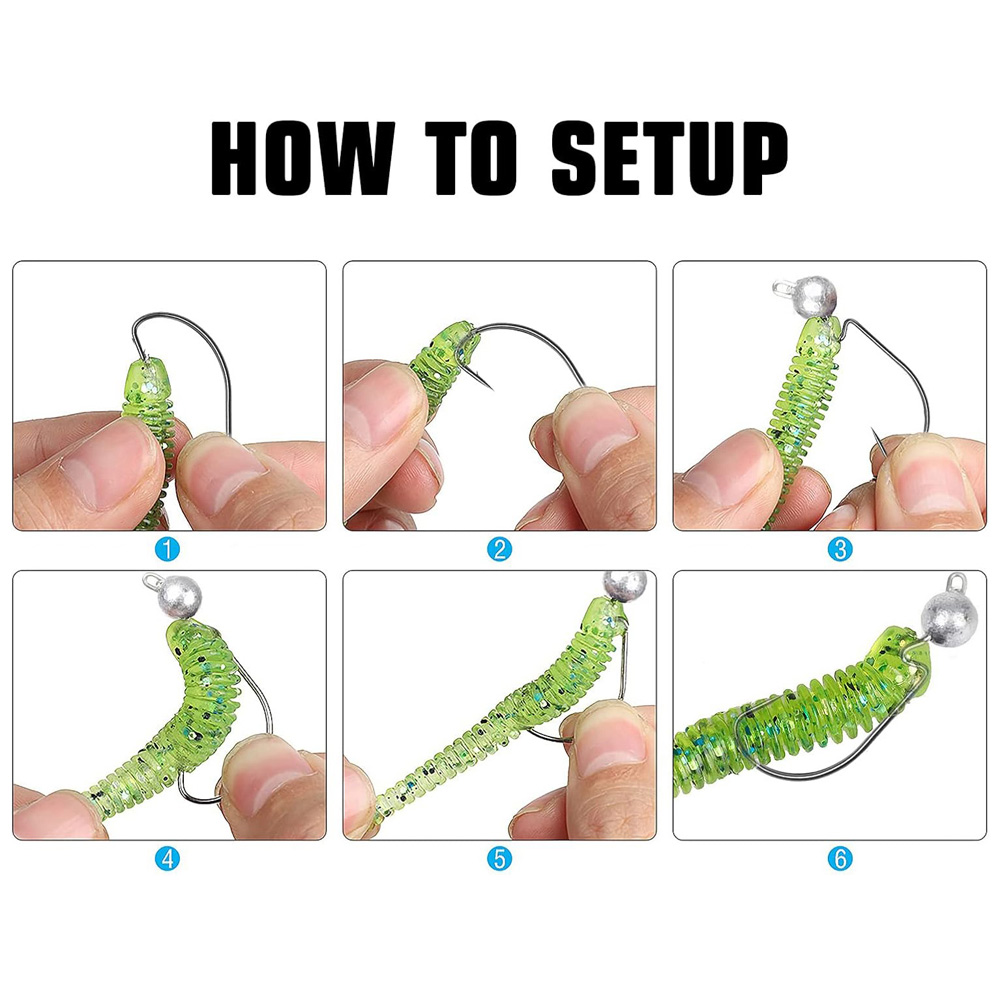 HOW TO SETUP

1

2

3

4

5

6