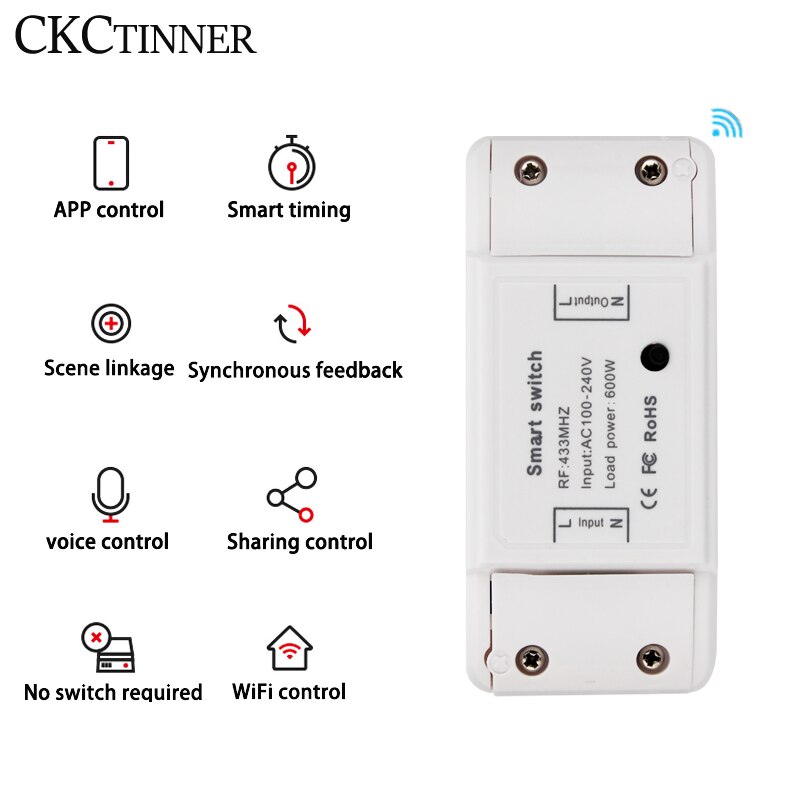 CKCTINNER

APP control

Smart timing

Scene linkage

Synchronous feedback

voice control

Sharing control

No switch required

WiFi control

L Output N

Smart switch

RF:433MHZ

Input:AC100-240V

Load power:600W

CE FC RoHS

L Input N