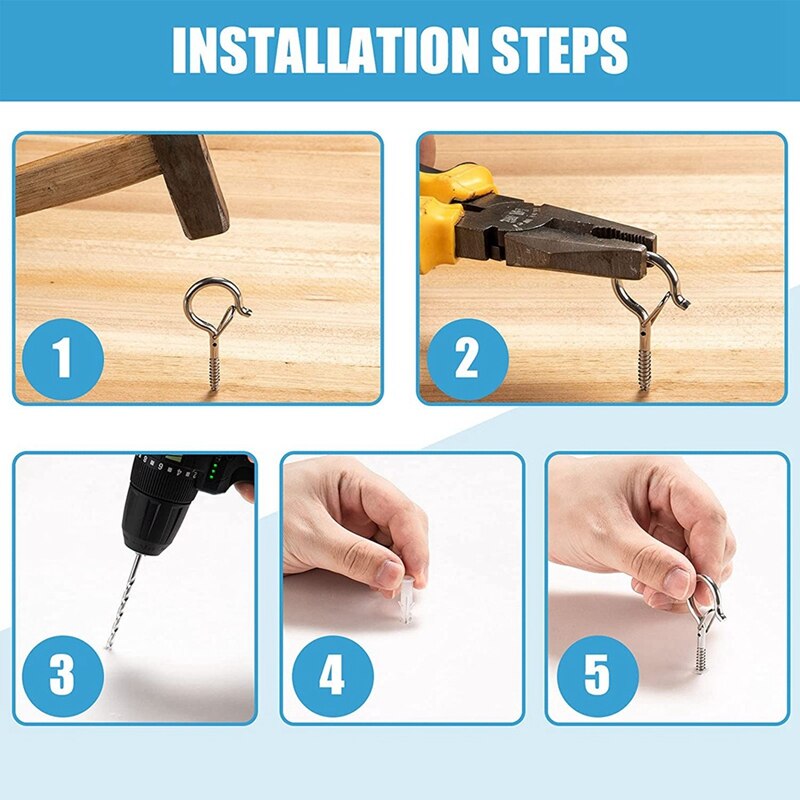 INSTALLATION STEPS

1

2

3

4

5