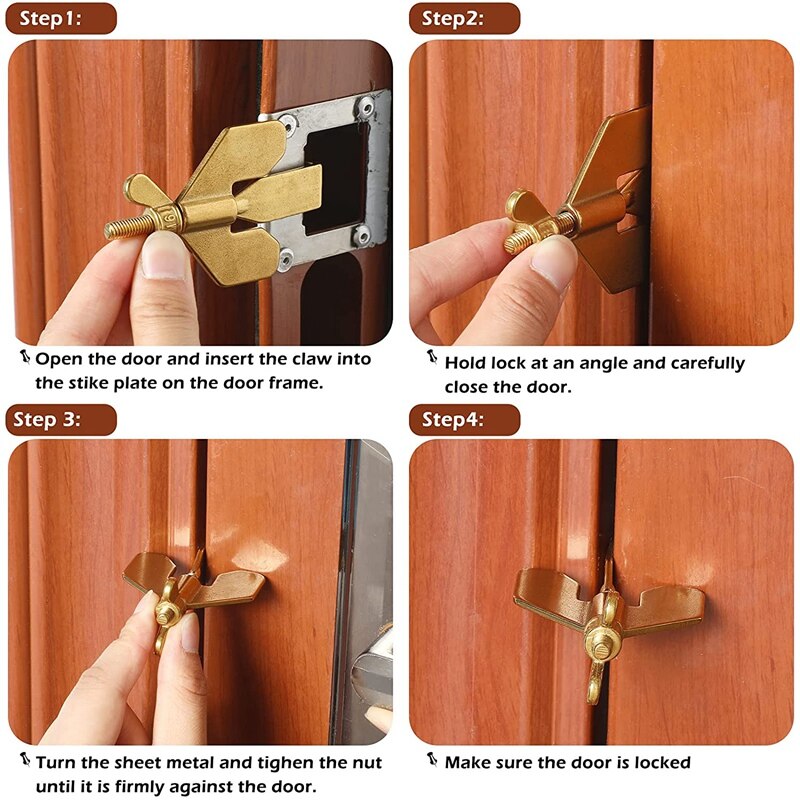 Step1:

Open the door and insert the claw into the stike plate on the door frame.

Step2:

Hold lock at an angle and carefully close the door.

Step 3:

Turn the sheet metal and tighen the nut until it is firmly against the door.

Step4:

Make sure the door is locked