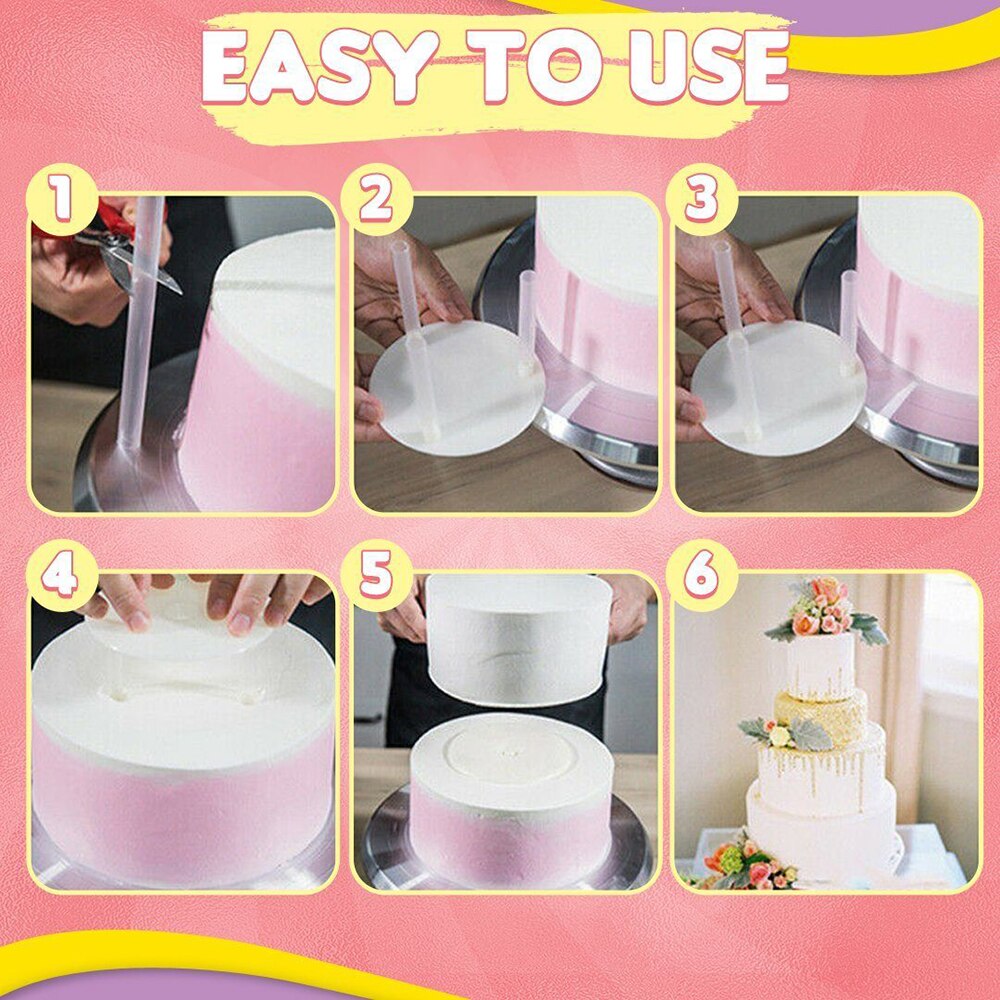 EASY TO USE

1

2

3

4

5

6