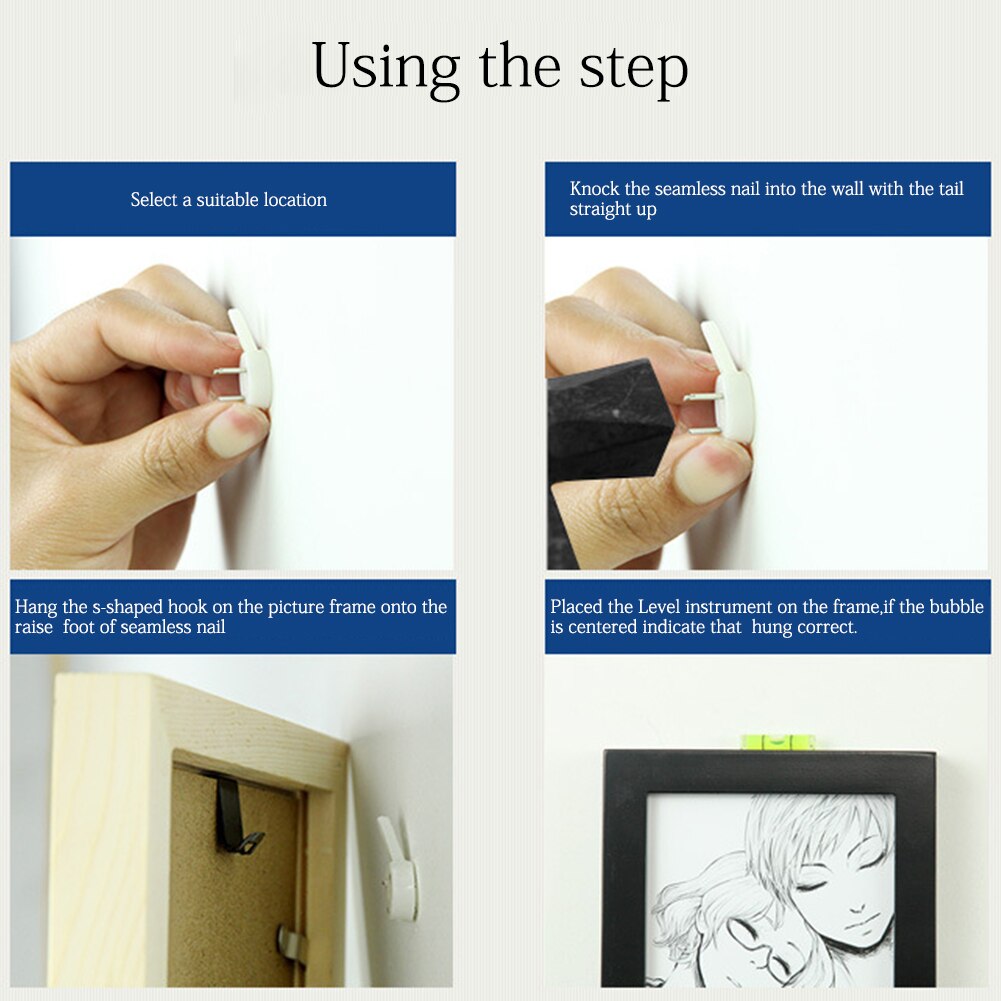 Using the step

Select a suitable location

Knock the seamless nail into the wall with the tail straight up

Hang the s-shaped hook on the picture frame onto the raise foot of seamless nail

Placed the Level instrument on the frame,if the bubble is centered indicate that hung correct.