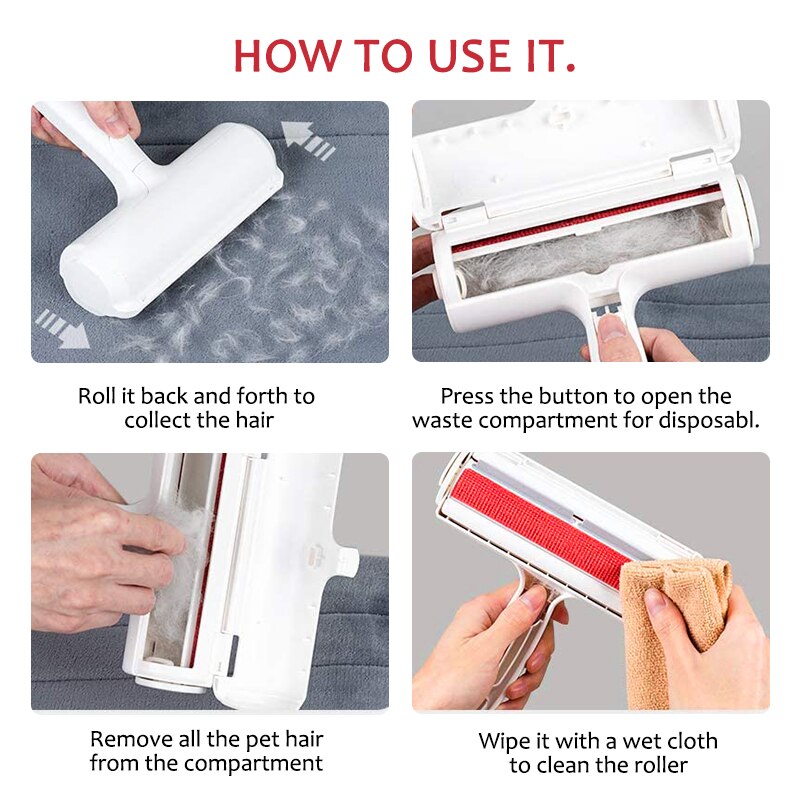 HOW TO USE IT.

Roll it back and forth to collect the hair

Press the button to open the waste compartment for disposabl.

Remove all the pet hair from the compartment

Wipe it with a wet cloth to clean the roller