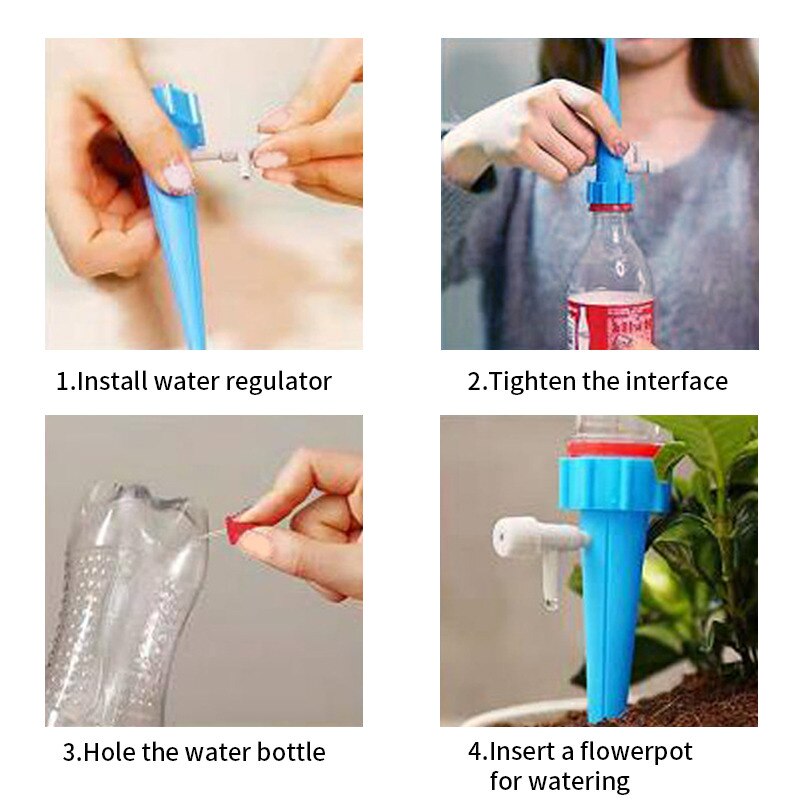 1.Install water regulator

2.Tighten the interface

3.Hole the water bottle

4.Insert a flowerpot for watering