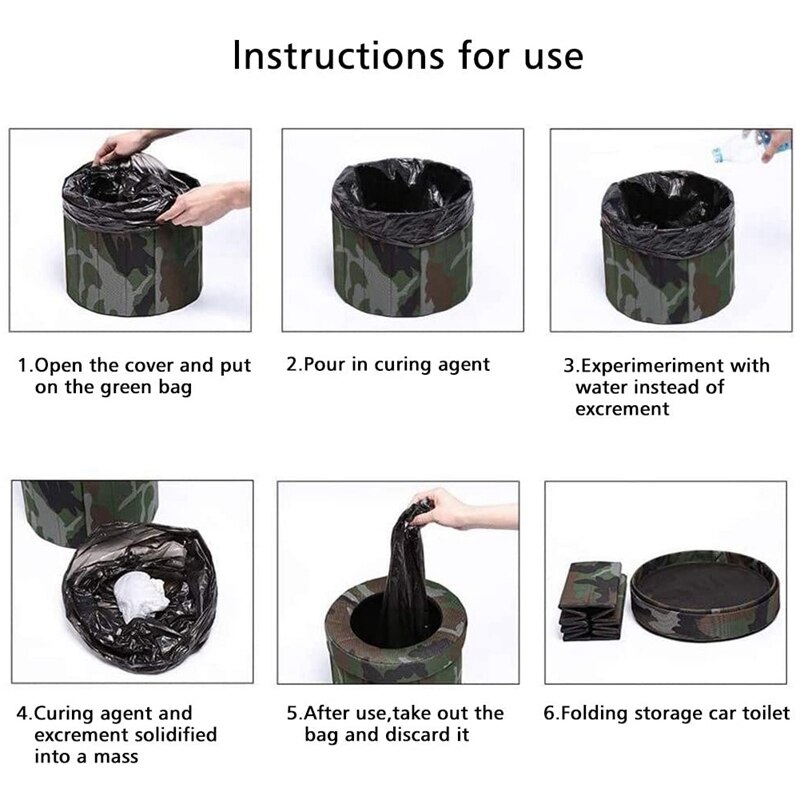 Instructions for use

1.Open the cover and put on the green bag

2.Pour in curing agent

3.Experimeriment with water instead of excrement

4.Curing agent and excrement solidified into a mass

5.After use,take out the bag and discard it

6.Folding storage car toilet