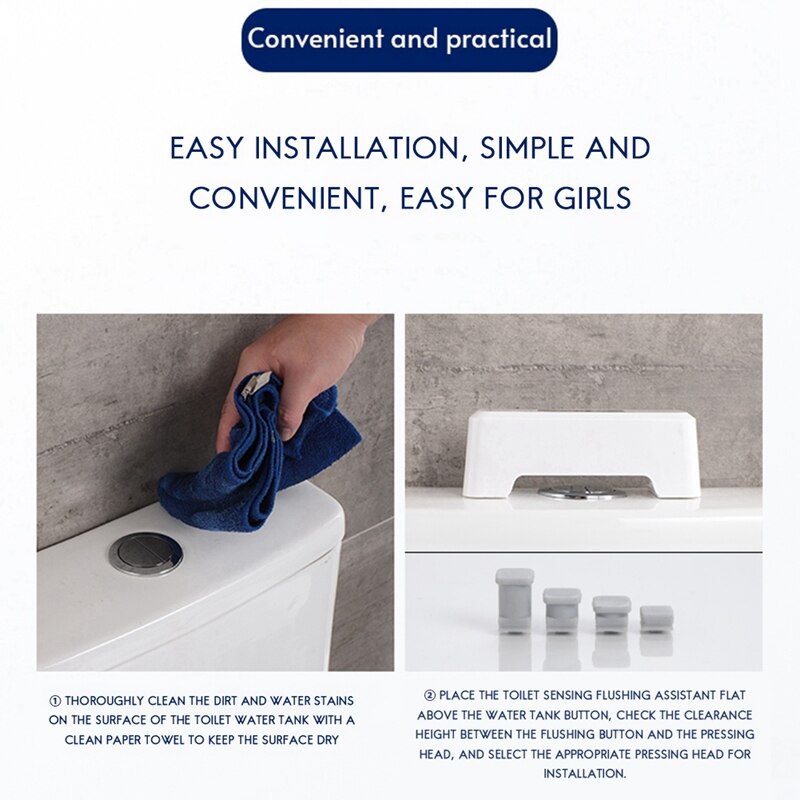 Convenient and practical

EASY INSTALLATION, SIMPLE AND CONVENIENT, EASY FOR GIRLS

① THOROUGHLY CLEAN THE DIRT AND WATER STAINS ON THE SURFACE OF THE TOILET WATER TANK WITH A CLEAN PAPER TOWEL TO KEEP THE SURFACE DRY

② PLACE THE TOILET SENSING FLUSHING ASSISTANT FLAT ABOVE THE WATER TANK BUTTON, CHECK THE CLEARANCE HEIGHT BETWEEN THE FLUSHING BUTTON AND THE PRESSING HEAD, AND SELECT THE APPROPRIATE PRESSING HEAD FOR INSTALLATION.