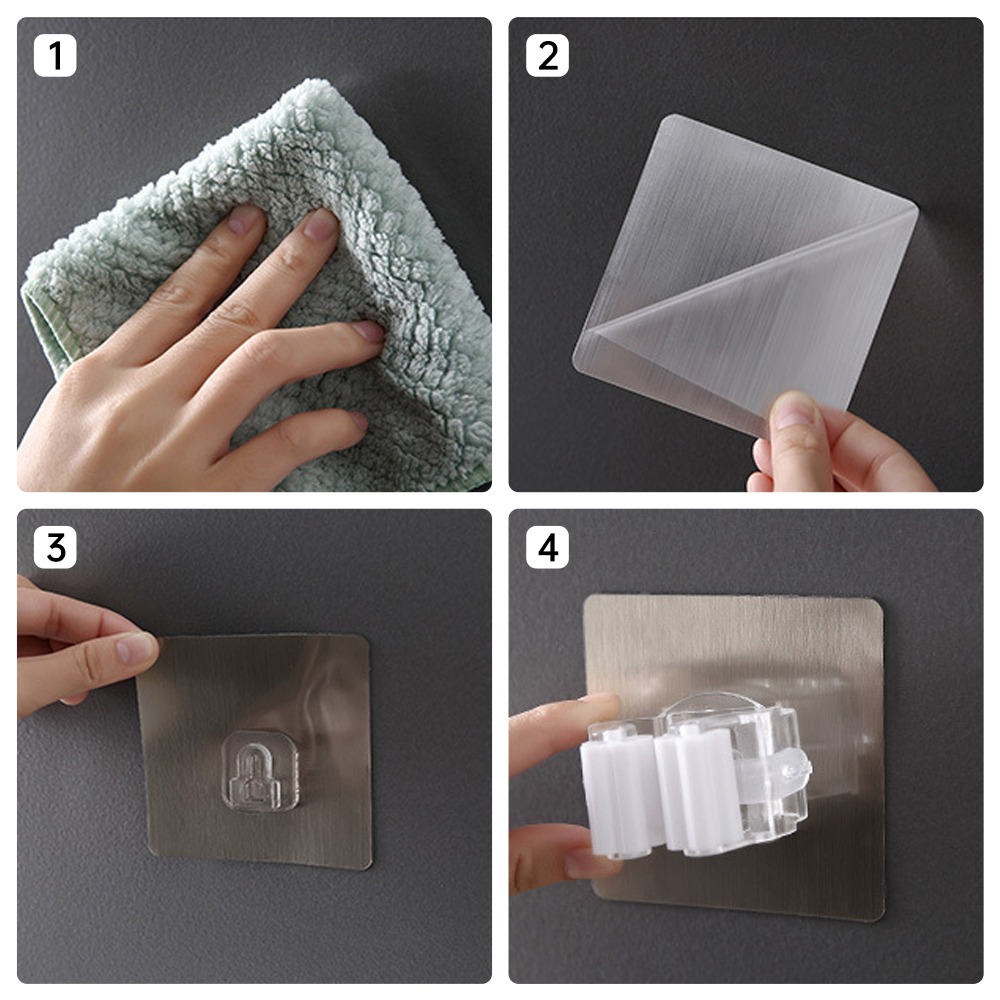 1

2

3

4