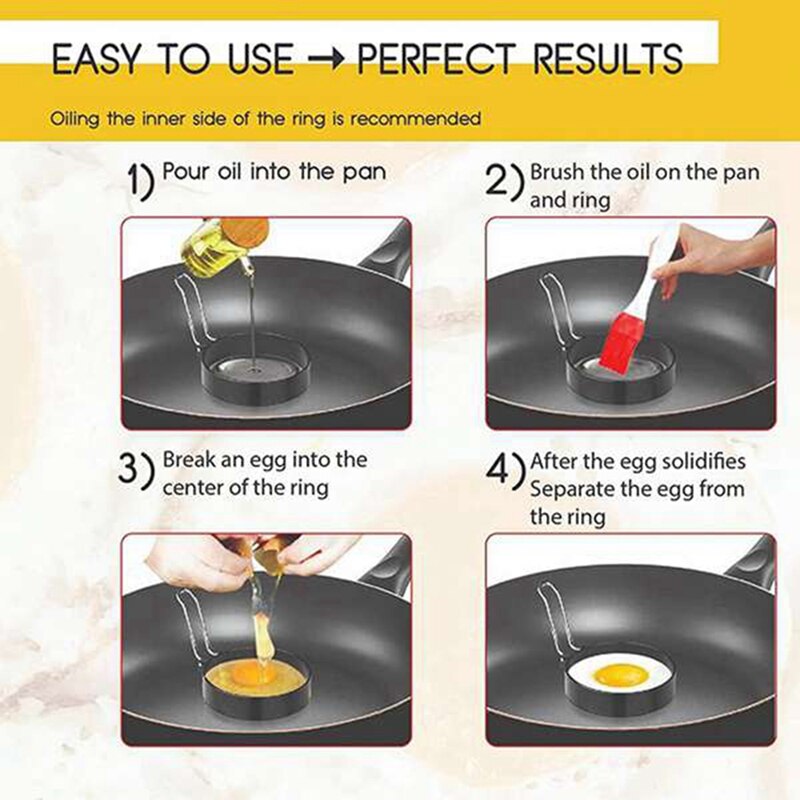 EASY TO USE → PERFECT RESULTS

Oiling the inner side of the ring is recommended

1) Pour oil into the pan

2) Brush the oil on the pan and ring

3) Break an egg into the center of the ring

4) After the egg solidifies Separate the egg from the ring