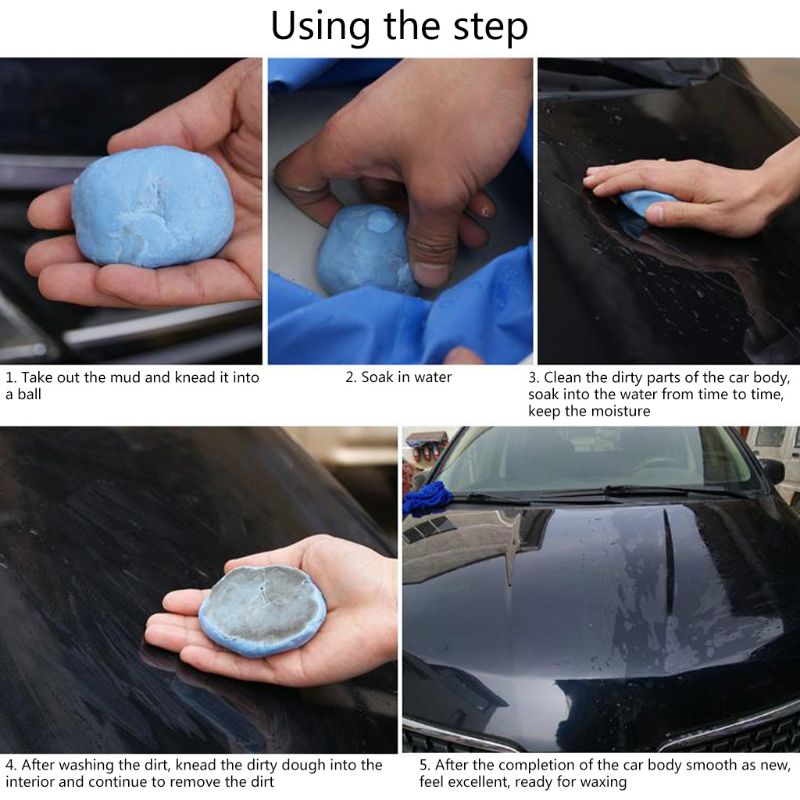 Using the step

1. Take out the mud and knead it into a ball

2. Soak in water

3. Clean the dirty parts of the car body, soak into the water from time to time, keep the moisture

4. After washing the dirt, knead the dirty dough into the interior and continue to remove the dirt

5. After the completion of the car body smooth as new, feel excellent, ready for waxing