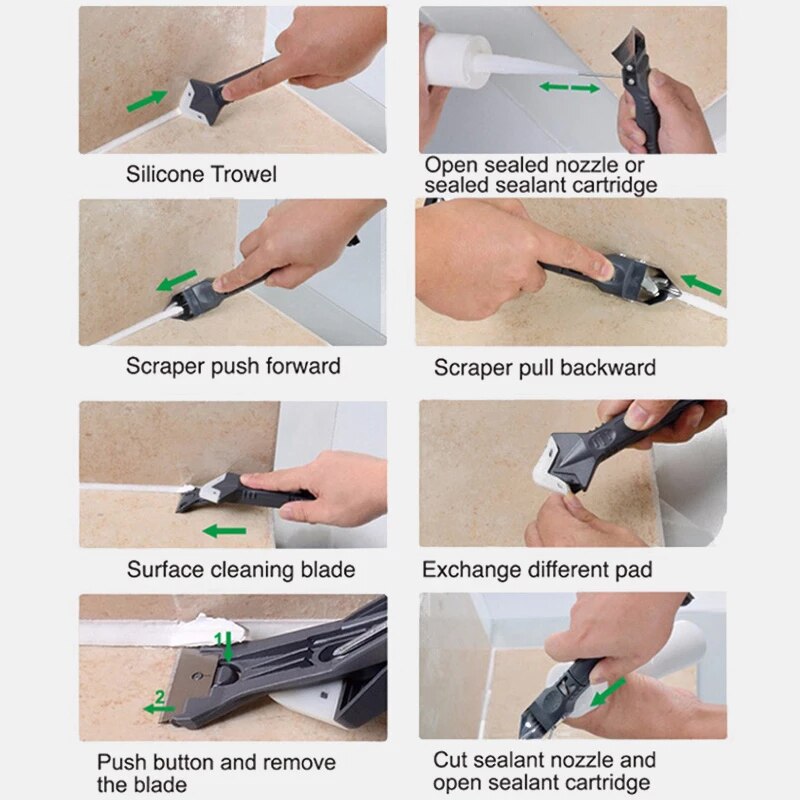 Silicone Trowel

Open sealed nozzle or sealed sealant cartridge

Scraper push forward

Scraper pull backward

Surface cleaning blade

Exchange different pad

1

2

Push button and remove the blade

Cut sealant nozzle and open sealant cartridge