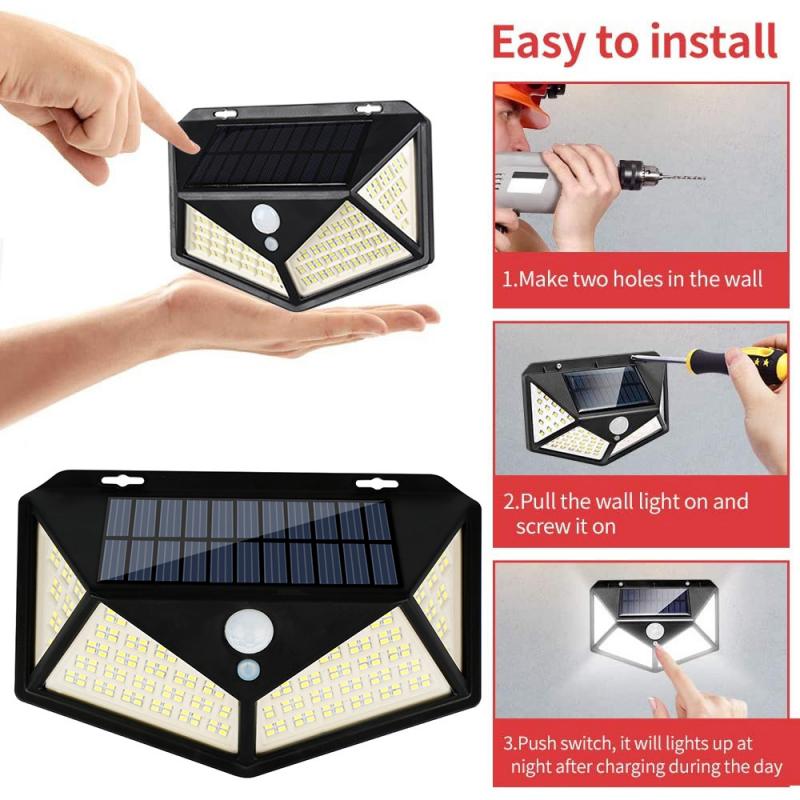 Easy to install

1.Make two holes in the wall

2.Pull the wall light on and screw it on

3.Push switch, it will lights up at night after charging during the day