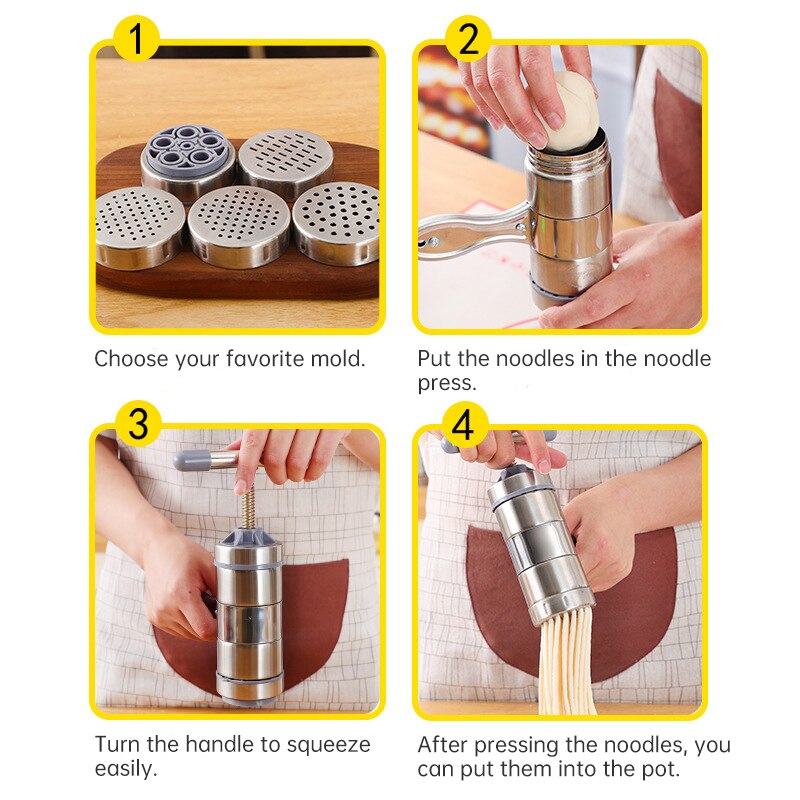 1

Choose your favorite mold.

2

Put the noodles in the noodle press.

3

Turn the handle to squeeze easily.

4

After pressing the noodles, you can put them into the pot.