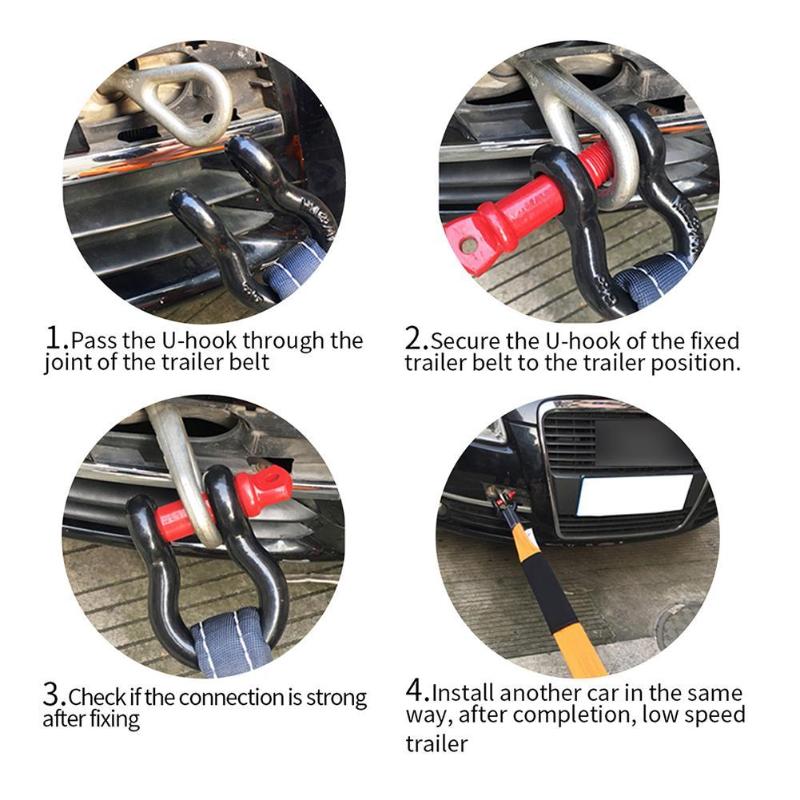 1.Pass the U-hook through the joint of the trailer belt

2.Secure the U-hook of the fixed trailer belt to the trailer position.

3.Check if the connection is strong after fixing

4.Install another car in the same way, after completion, low speed trailer