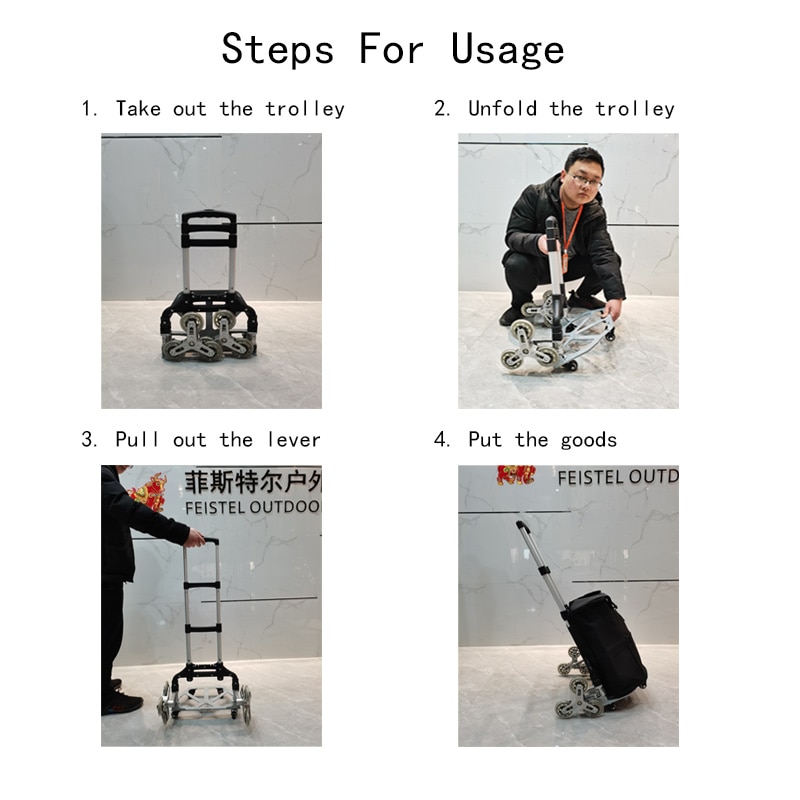 Steps For Usage

1. Take out the trolley

2. Unfold the trolley

3. Pull out the lever

菲斯特尔户外
FEISTEL OUTDOO

4. Put the goods

FEISTEL OUTD