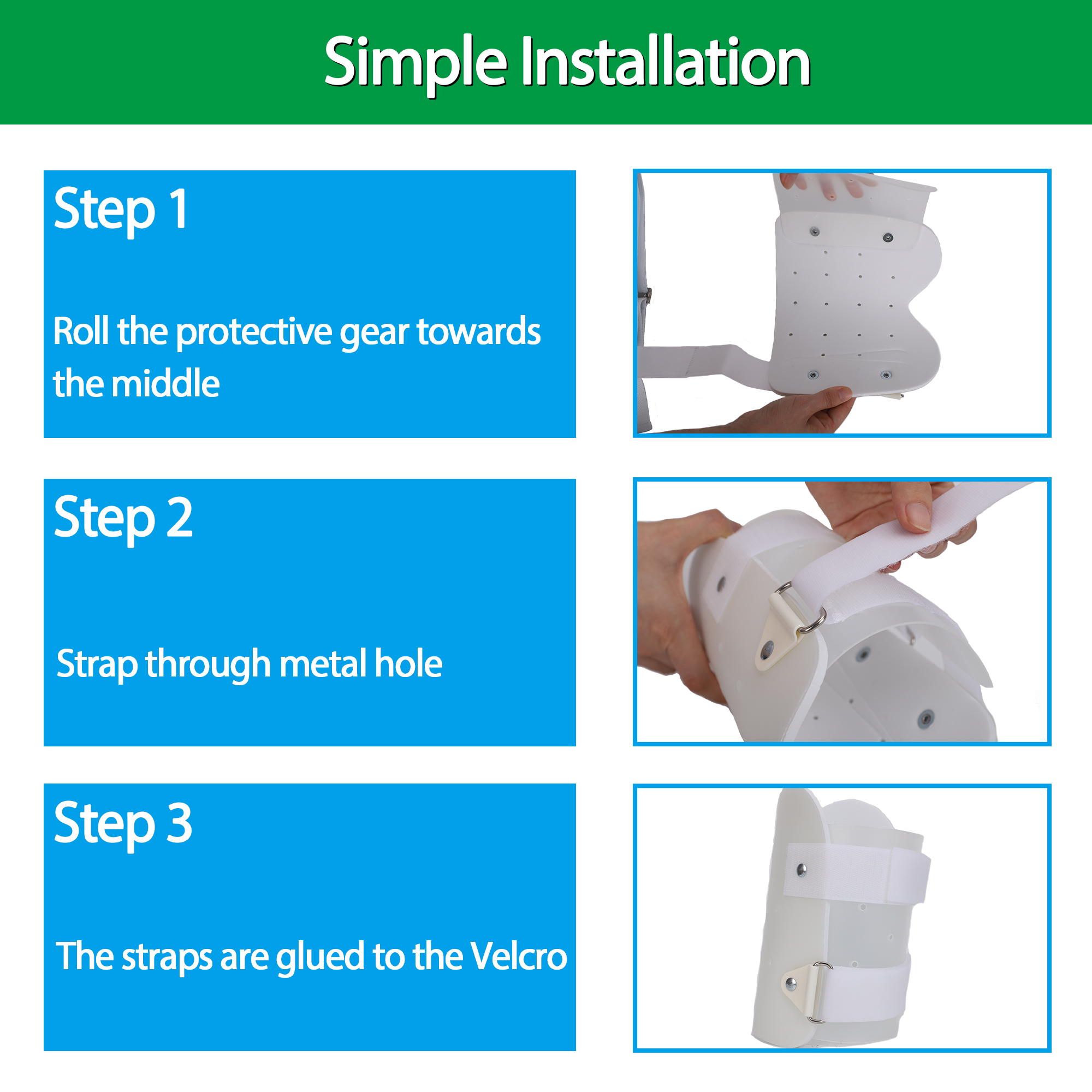 Simple Installation

Step 1

Roll the protective gear towards the middle

Step 2

Strap through metal hole

Step 3

The straps are glued to the Velcro