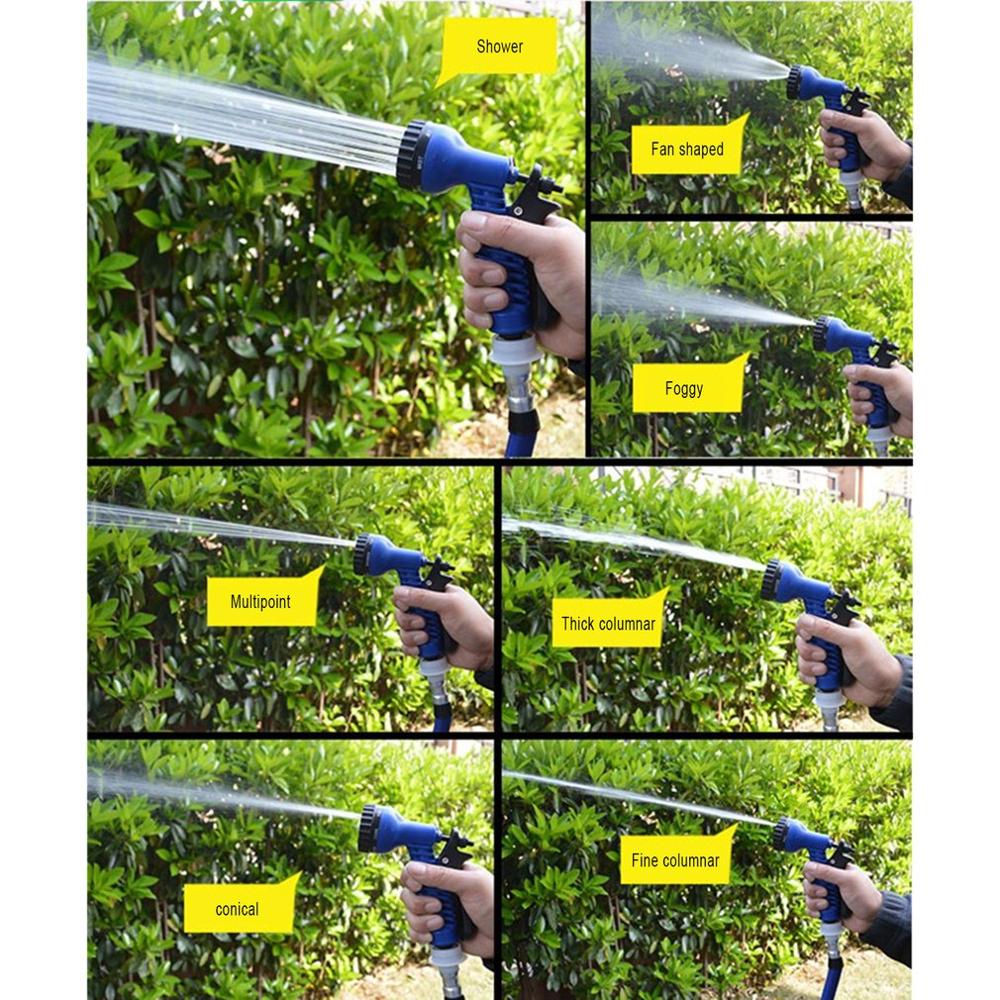 Shower

Fan shaped

Foggy

Multipoint

Thick columnar

conical

Fine columnar