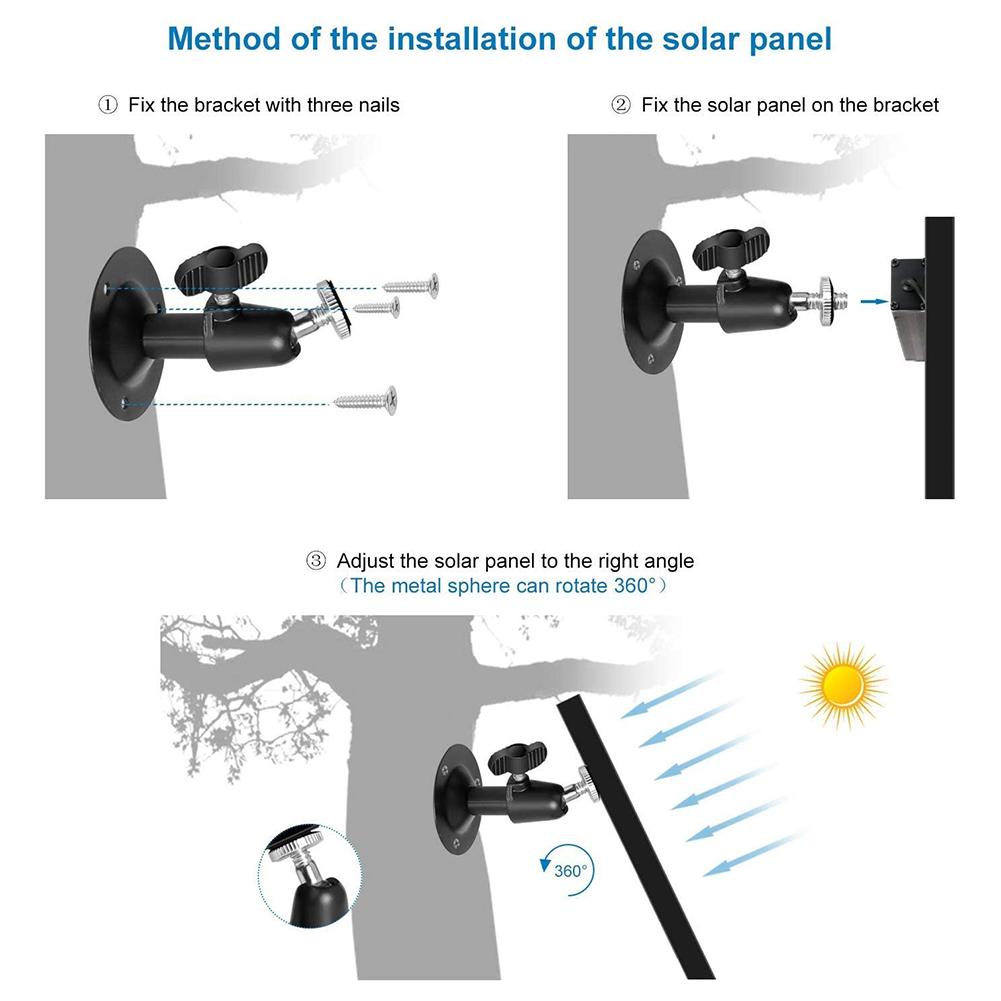 Method of the installation of the solar panel

① Fix the bracket with three nails

② Fix the solar panel on the bracket

③ Adjust the solar panel to the right angle
（The metal sphere can rotate 360°）

360°